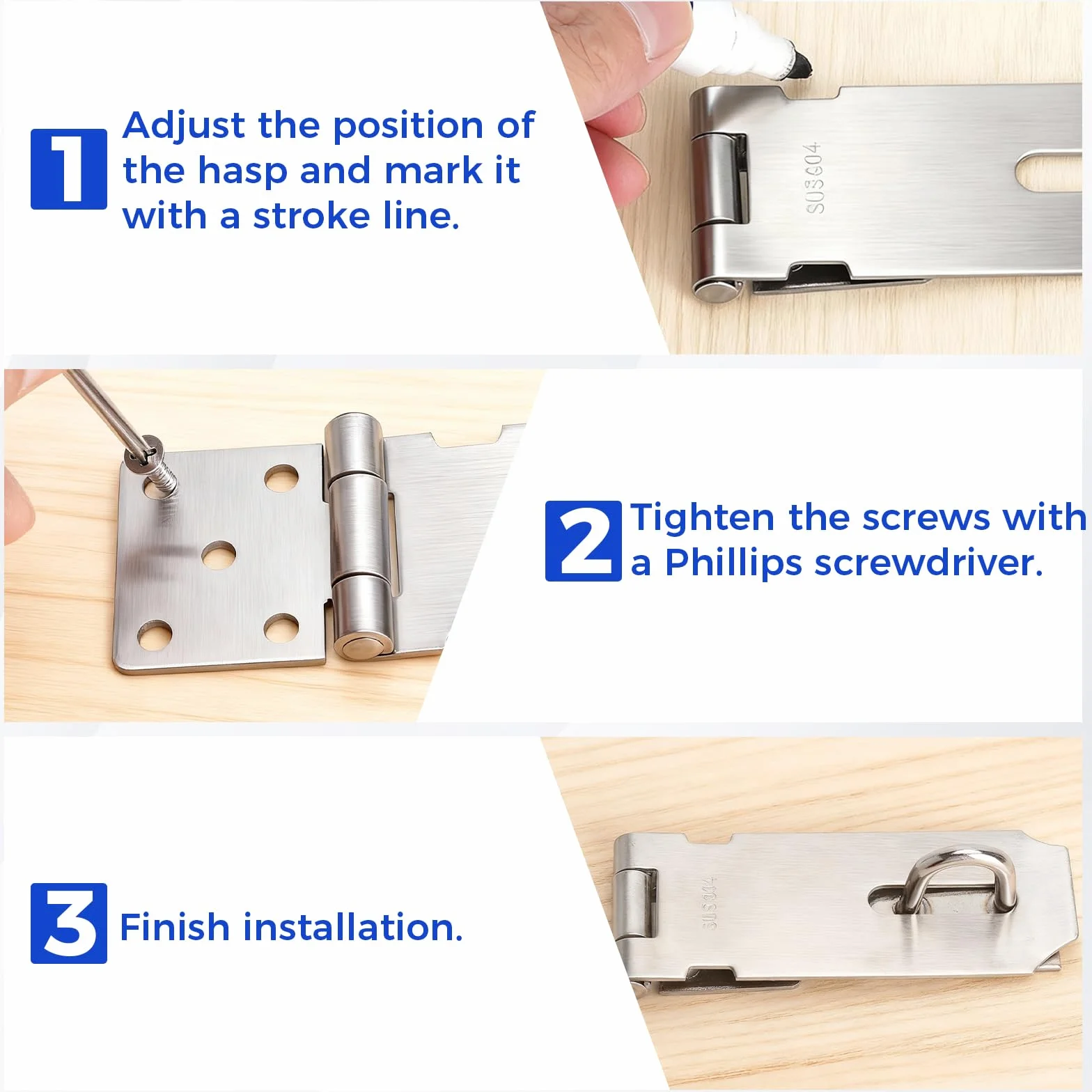 1 Adjust the position of the hasp and mark it with a stroke line.

SUS304

2 Tighten the screws with a Phillips screwdriver.

3 Finish installation.

SUS304