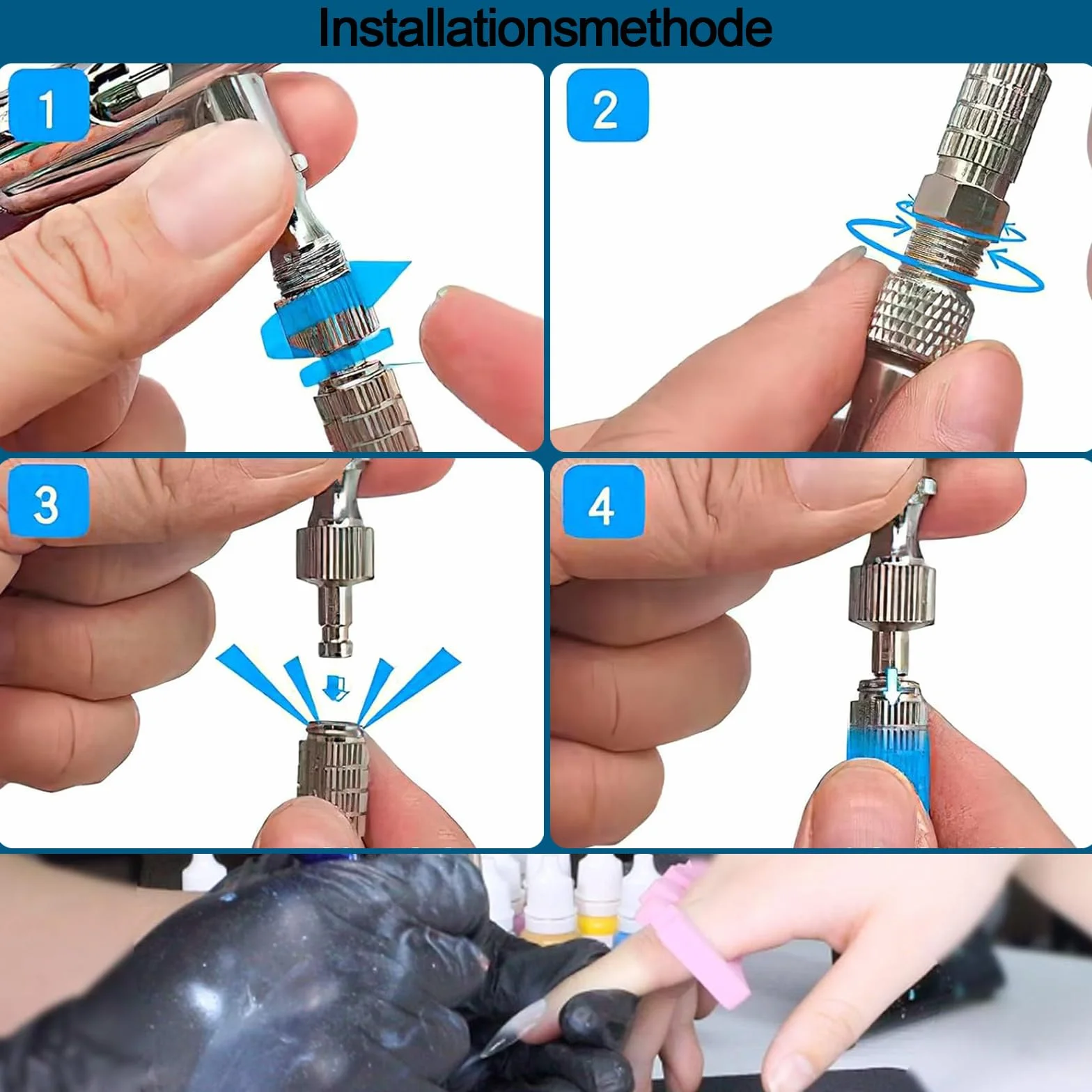 Installationsmethode

1

2

3

4