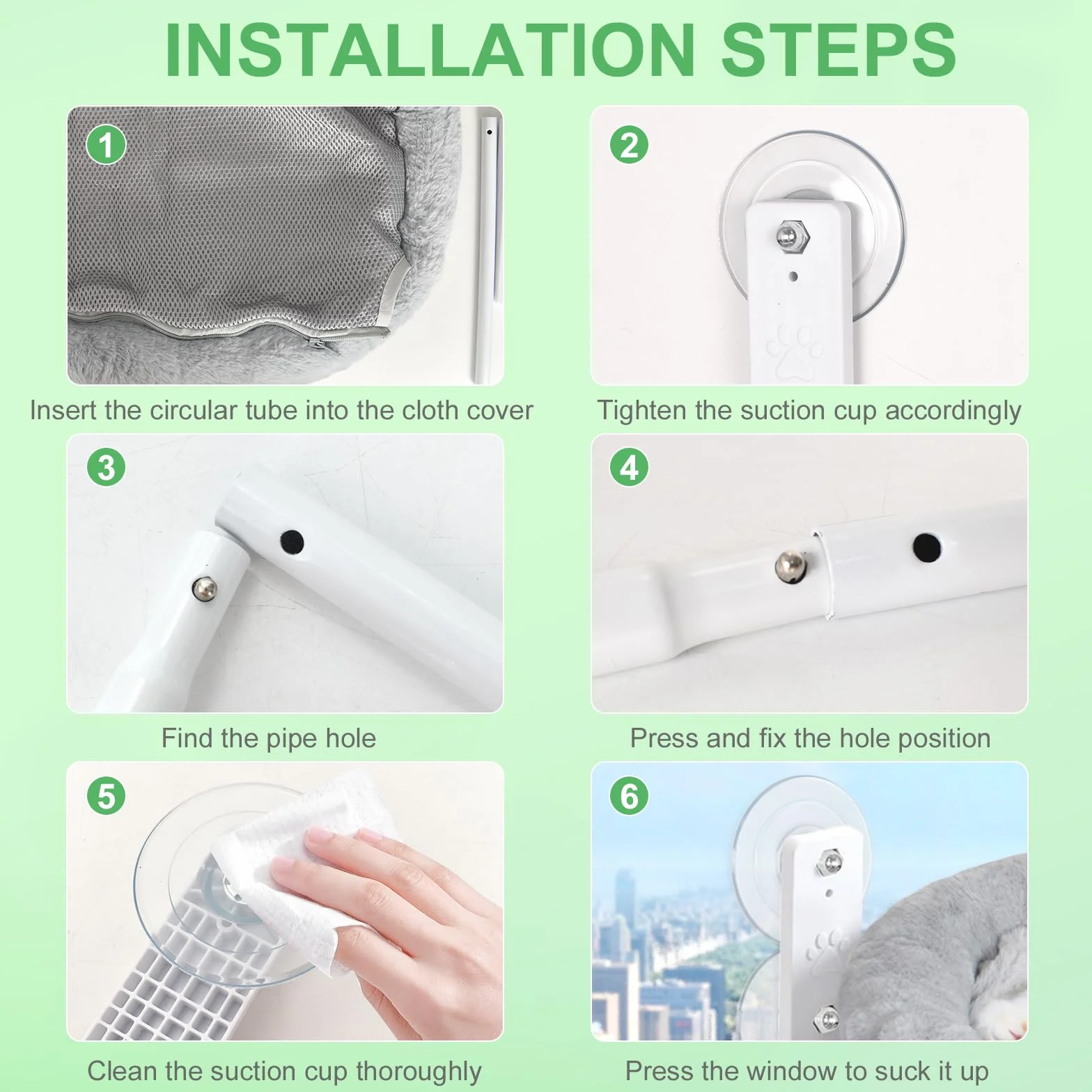 INSTALLATION STEPS

1

Insert the circular tube into the cloth cover

2

Tighten the suction cup accordingly

3

Find the pipe hole

4

Press and fix the hole position

5

Clean the suction cup thoroughly

6

Press the window to suck it up