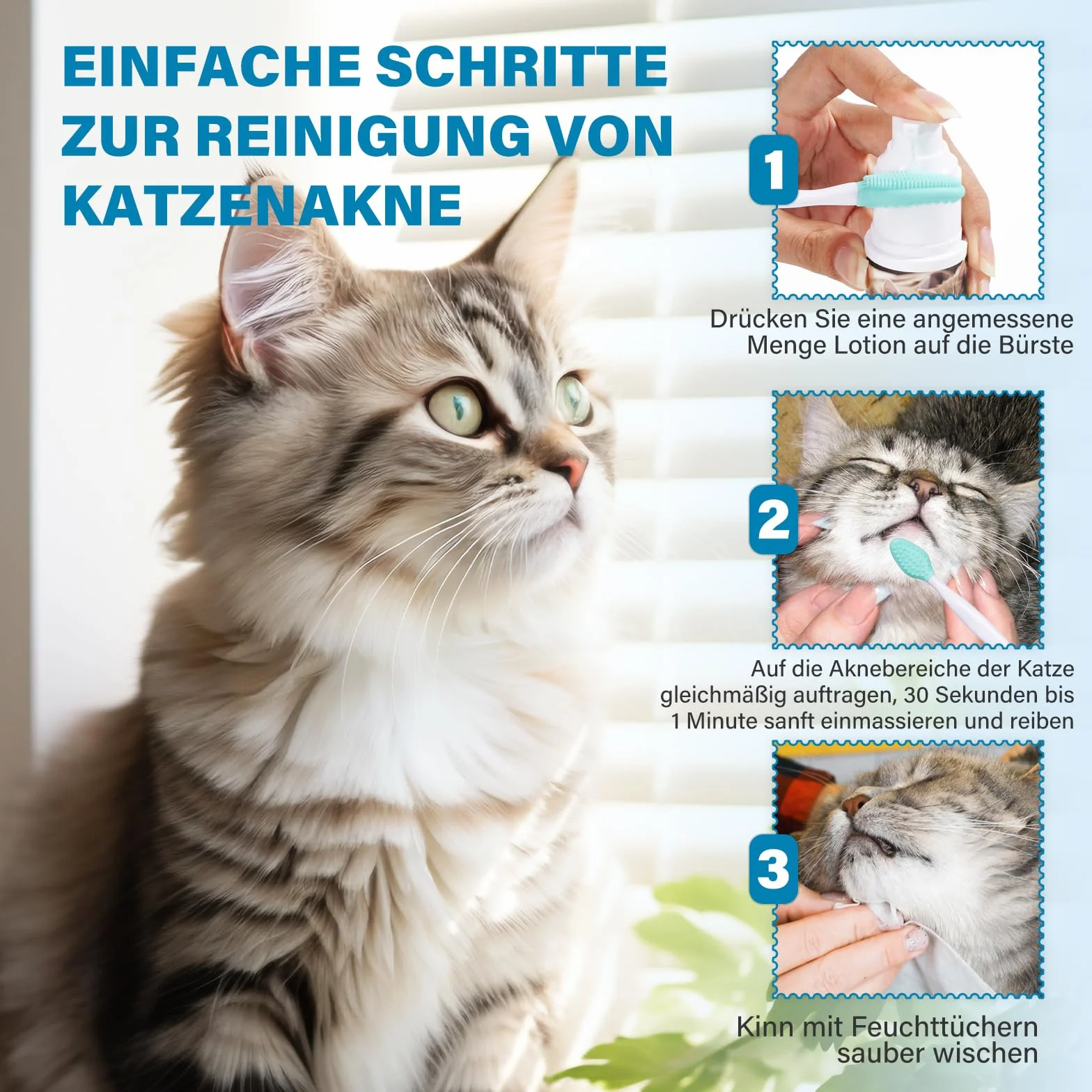 EINFACHE SCHRITTE ZUR REINIGUNG VON KATZENAKNE

1

Drücken Sie eine angemessene Menge Lotion auf die Bürste

2

Auf die Aknebereiche der Katze gleichmäßig auftragen, 30 Sekunden bis 1 Minute sanft einmassieren und reiben

3

Kinn mit Feuchttüchern sauber wischen