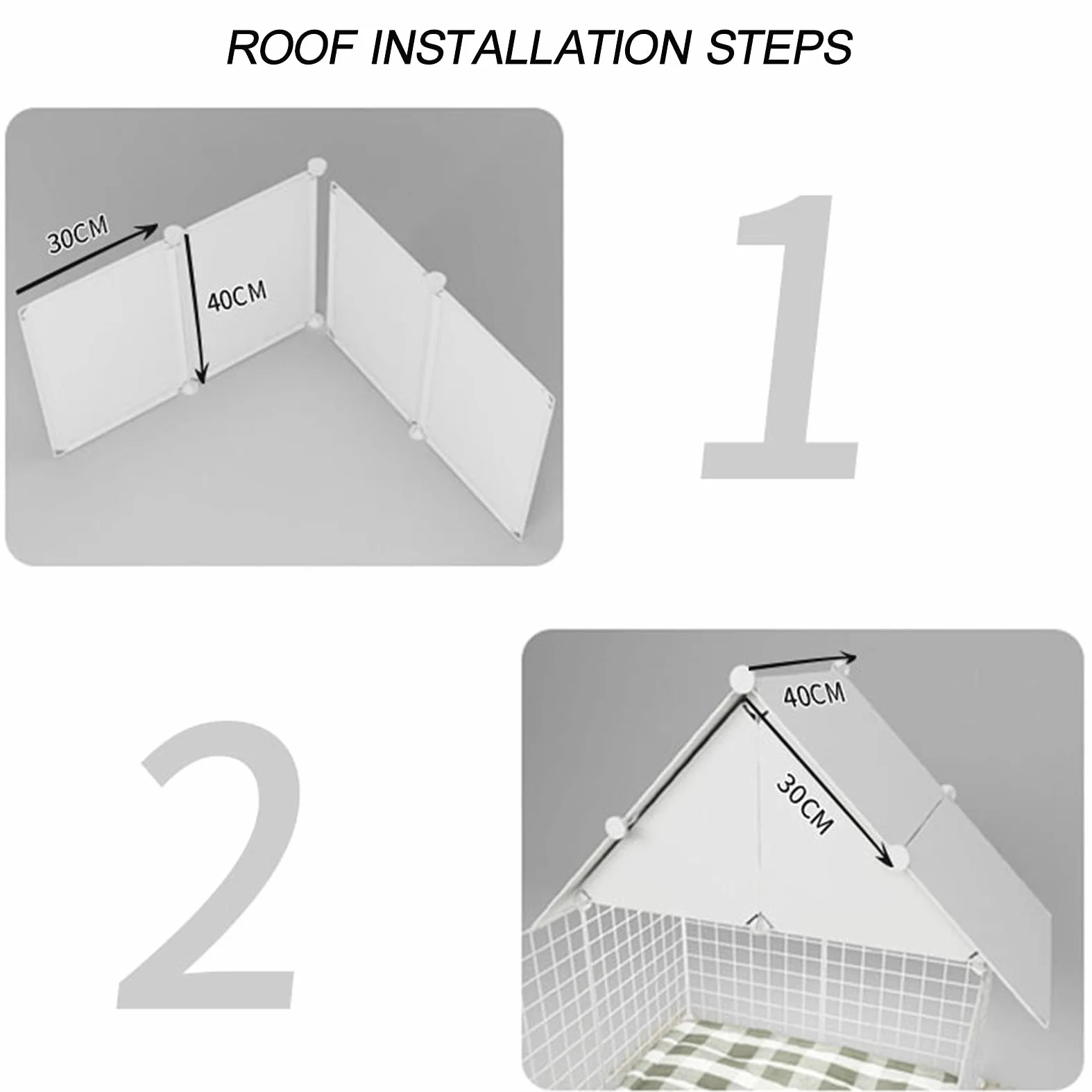 ROOF INSTALLATION STEPS

30CM

40CM

1

2

40CM

30CM