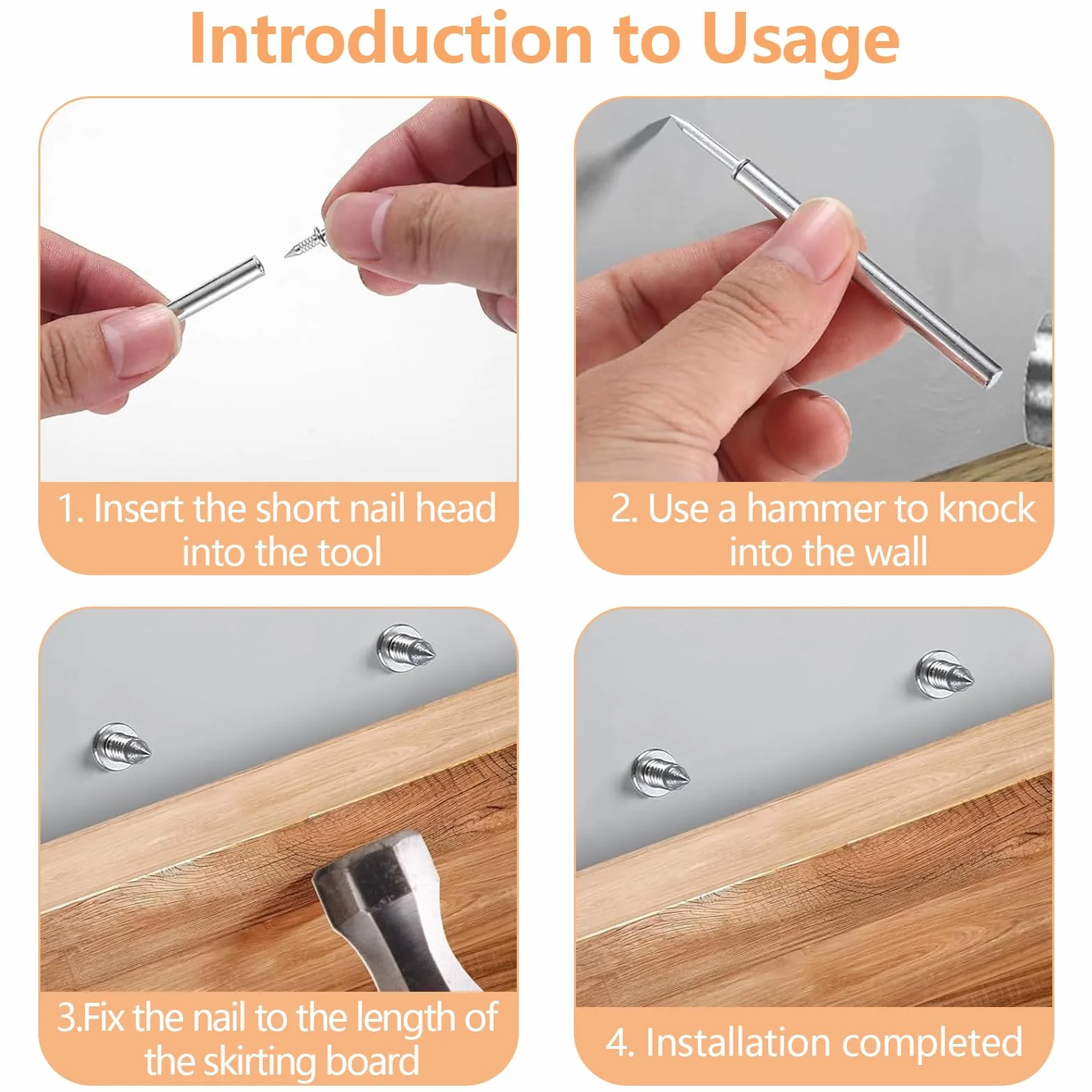 Introduction to Usage

1. Insert the short nail head into the tool

2. Use a hammer to knock into the wall

3.Fix the nail to the length of the skirting board

4. Installation completed