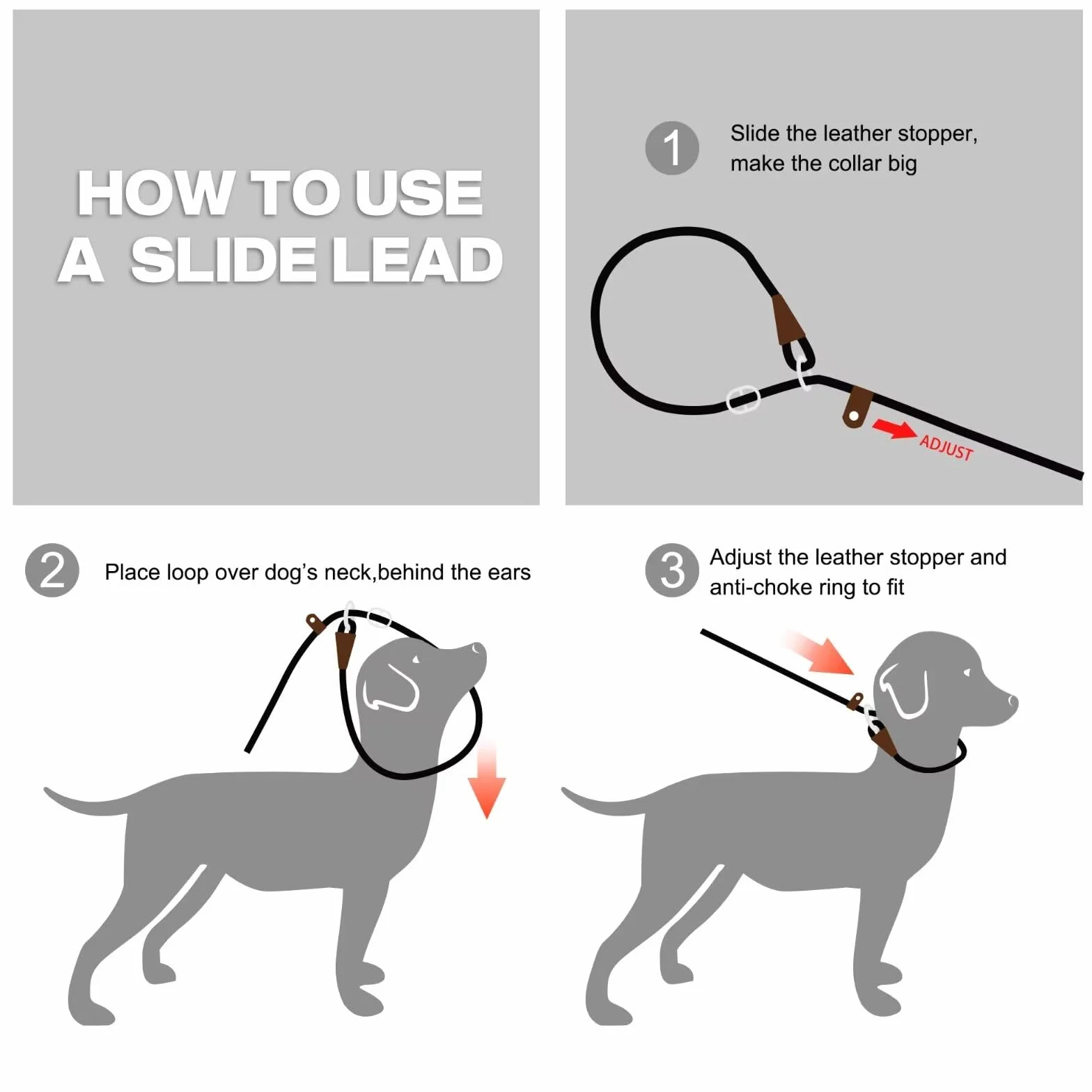 HOW TO USE
A SLIDE LEAD

1 Slide the leather stopper, make the collar big

ADJUST

2 Place loop over dog's neck,behind the ears

3 Adjust the leather stopper and anti-choke ring to fit