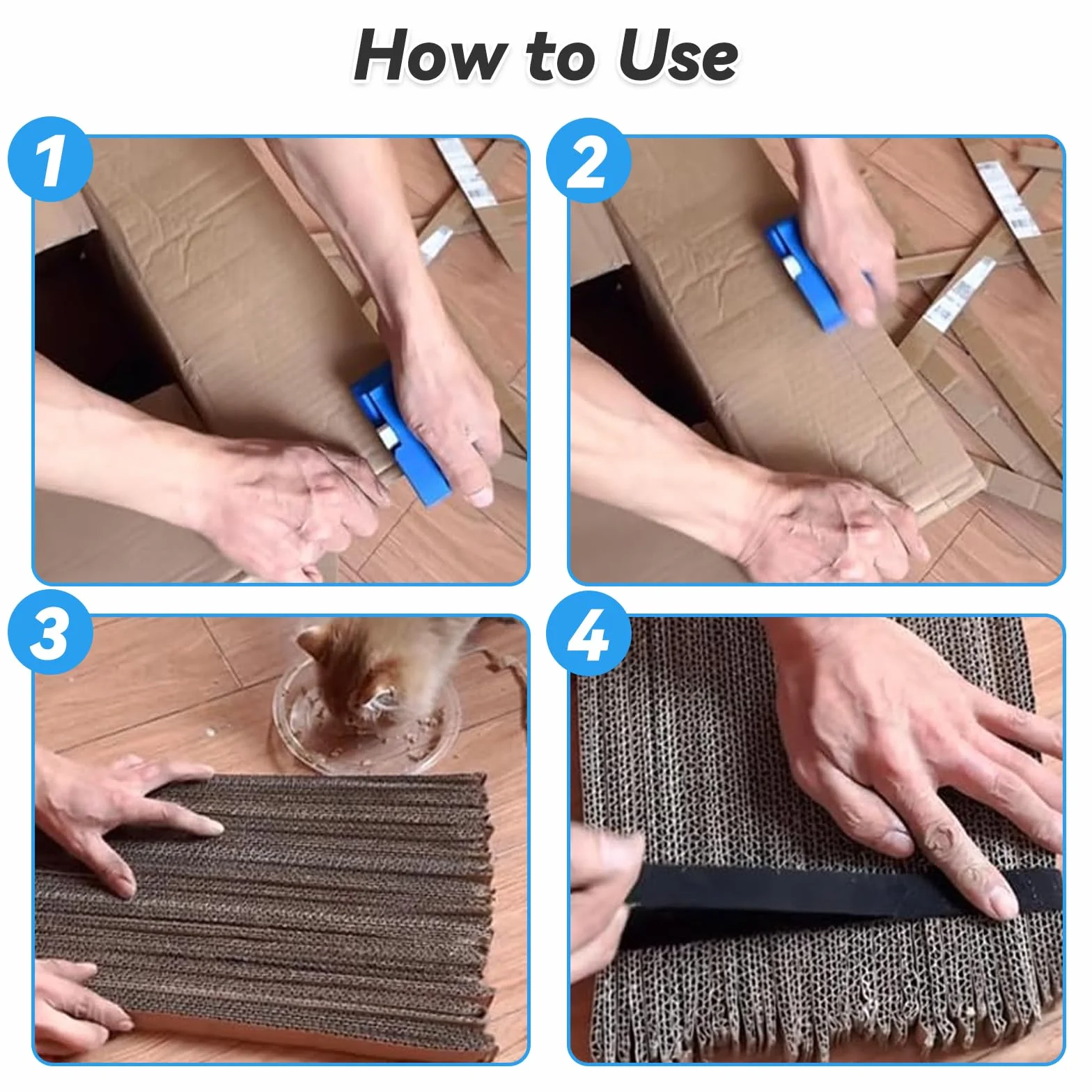 How to Use

1

2

3

4