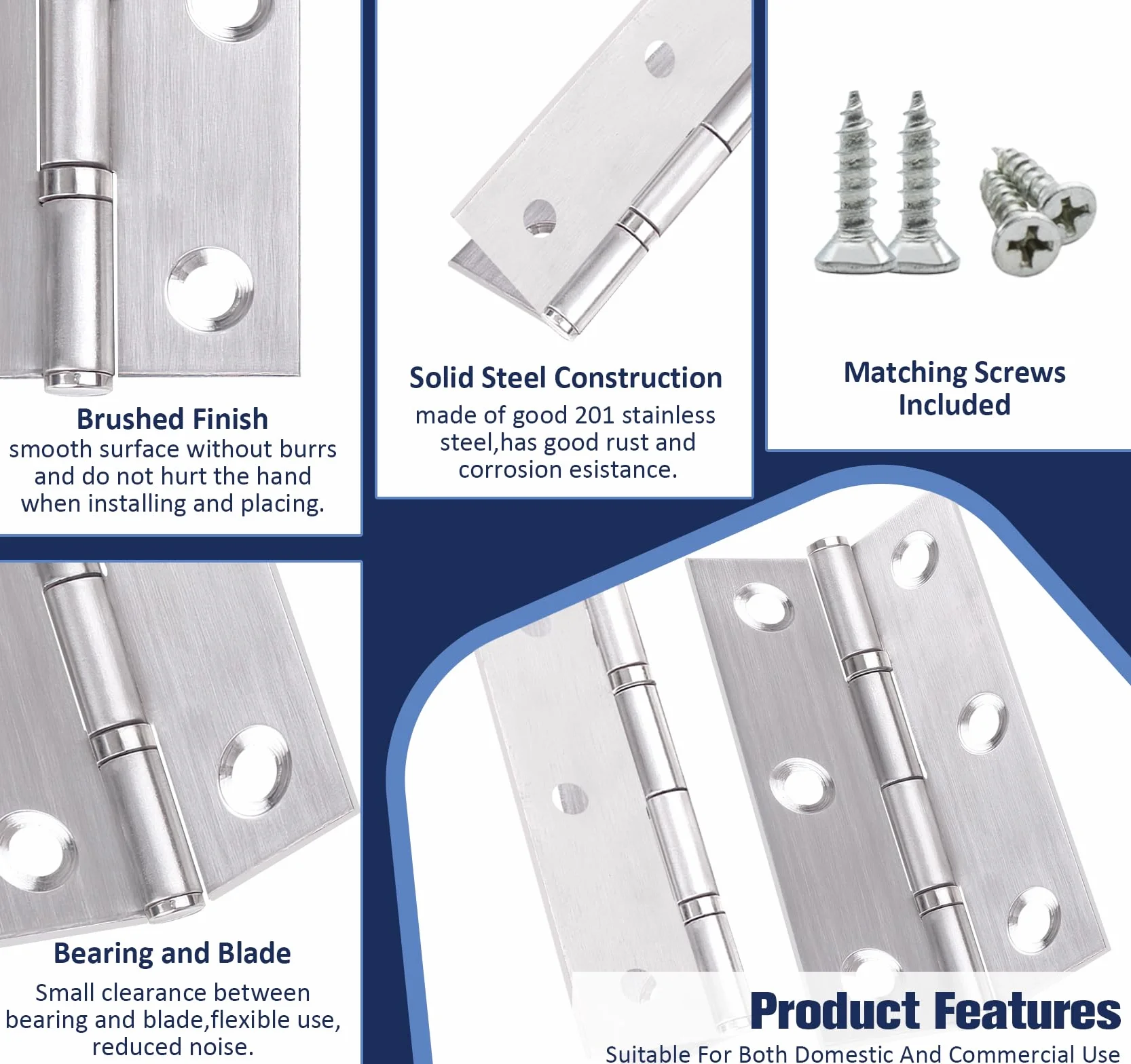 Brushed Finish
smooth surface without burrs and do not hurt the hand when installing and placing.

Solid Steel Construction
made of good 201 stainless steel,has good rust and corrosion esistance.

Matching Screws Included

Bearing and Blade
Small clearance between bearing and blade,flexible use, reduced noise.

Product Features
Suitable For Both Domestic And Commercial Use