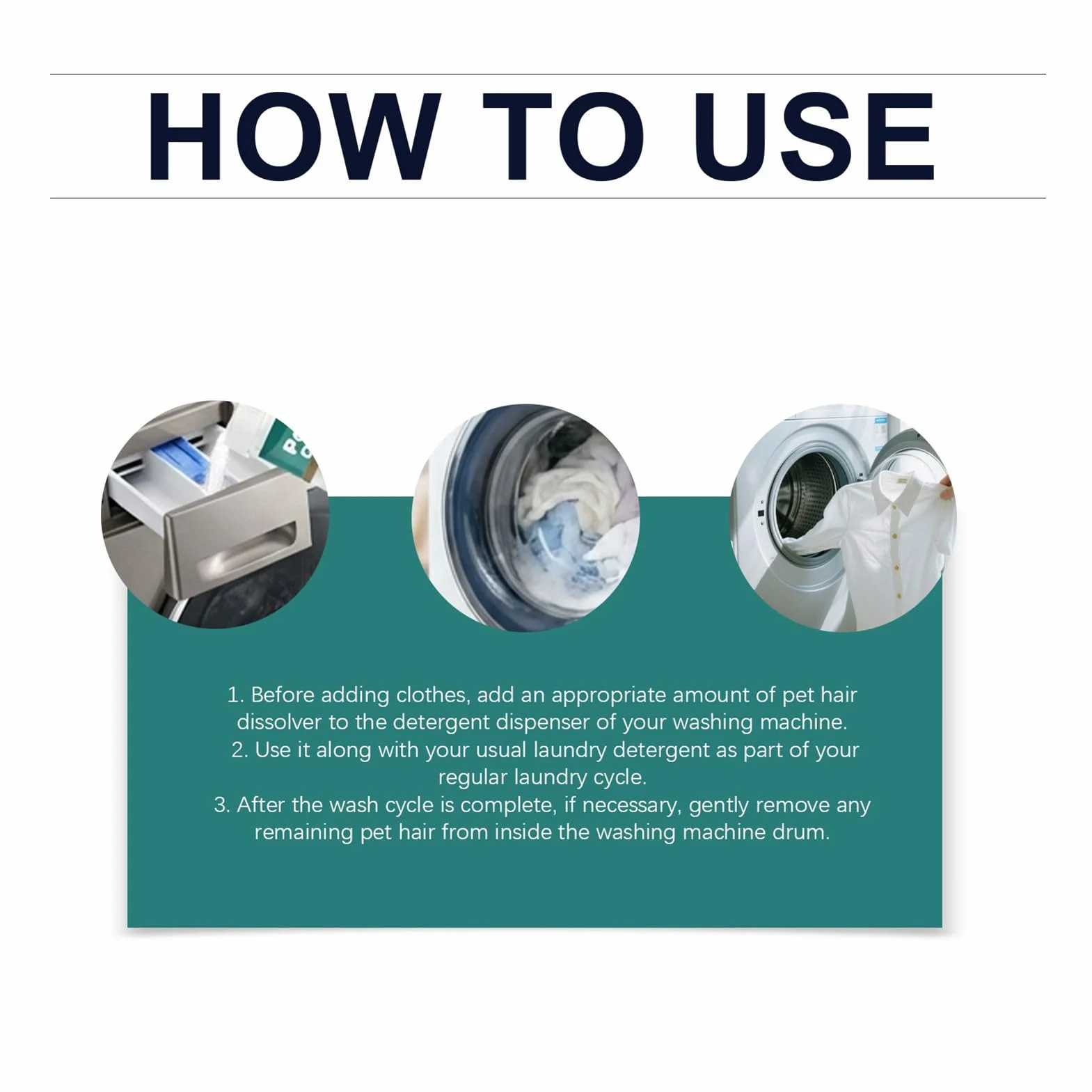 HOW TO USE

1. Before adding clothes, add an appropriate amount of pet hair dissolver to the detergent dispenser of your washing machine.
2. Use it along with your usual laundry detergent as part of your regular laundry cycle.
3. After the wash cycle is complete, if necessary, gently remove any remaining pet hair from inside the washing machine drum.