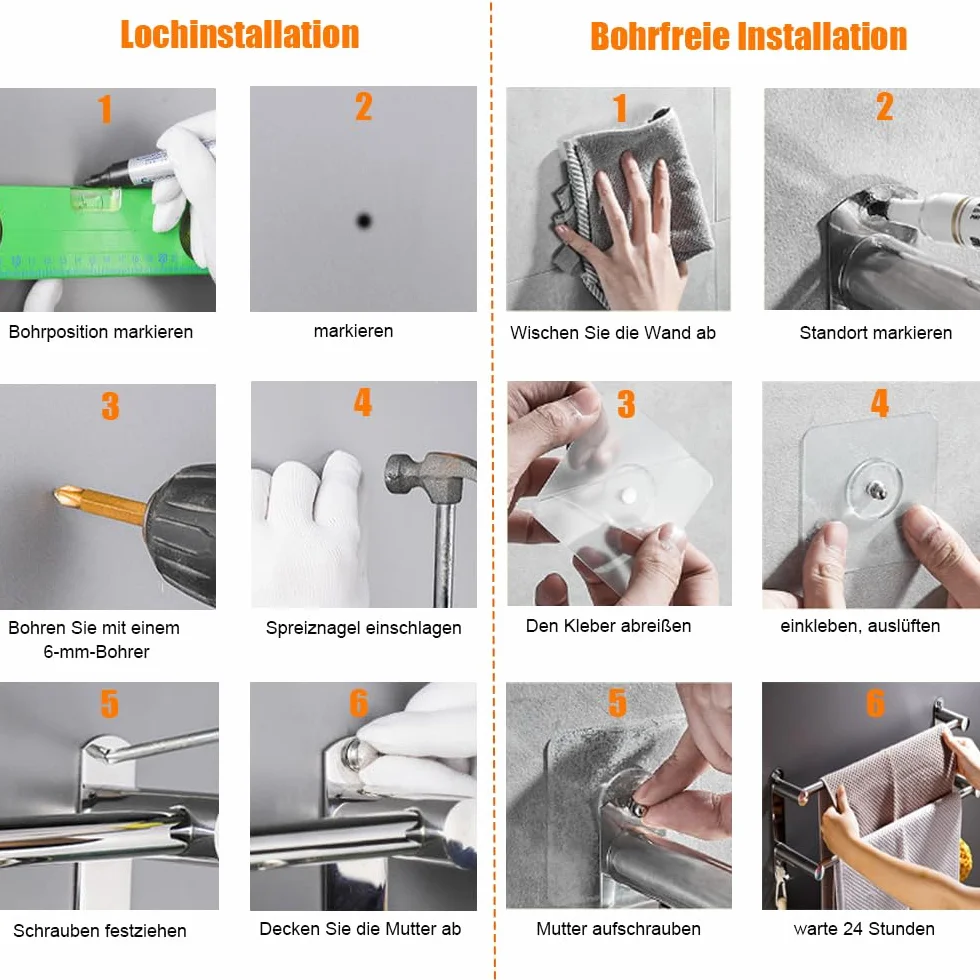 Lochinstallation

1
Bohrposition markieren

2
markieren

3
Bohren Sie mit einem 6-mm-Bohrer

4
Spreiznagel einschlagen

5
Schrauben festziehen

6
Decken Sie die Mutter ab

Bohrfreie Installation

1
Wischen Sie die Wand ab

2
Standort markieren

3
Den Kleber abreißen

4
einkleben, auslüften

5
Mutter aufschrauben

6
warte 24 Stunden