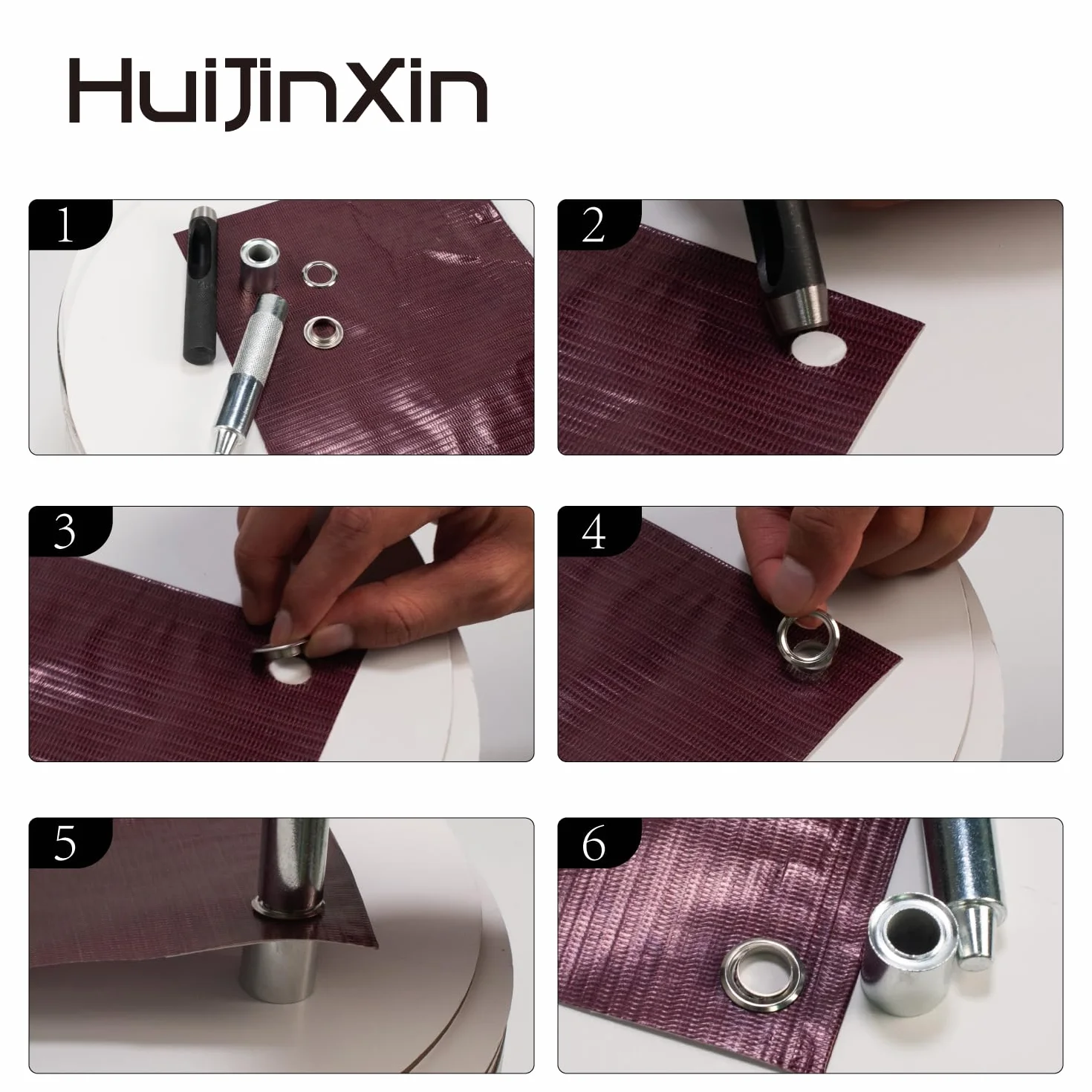 HuiJinXin

1

2

3

4

5

6