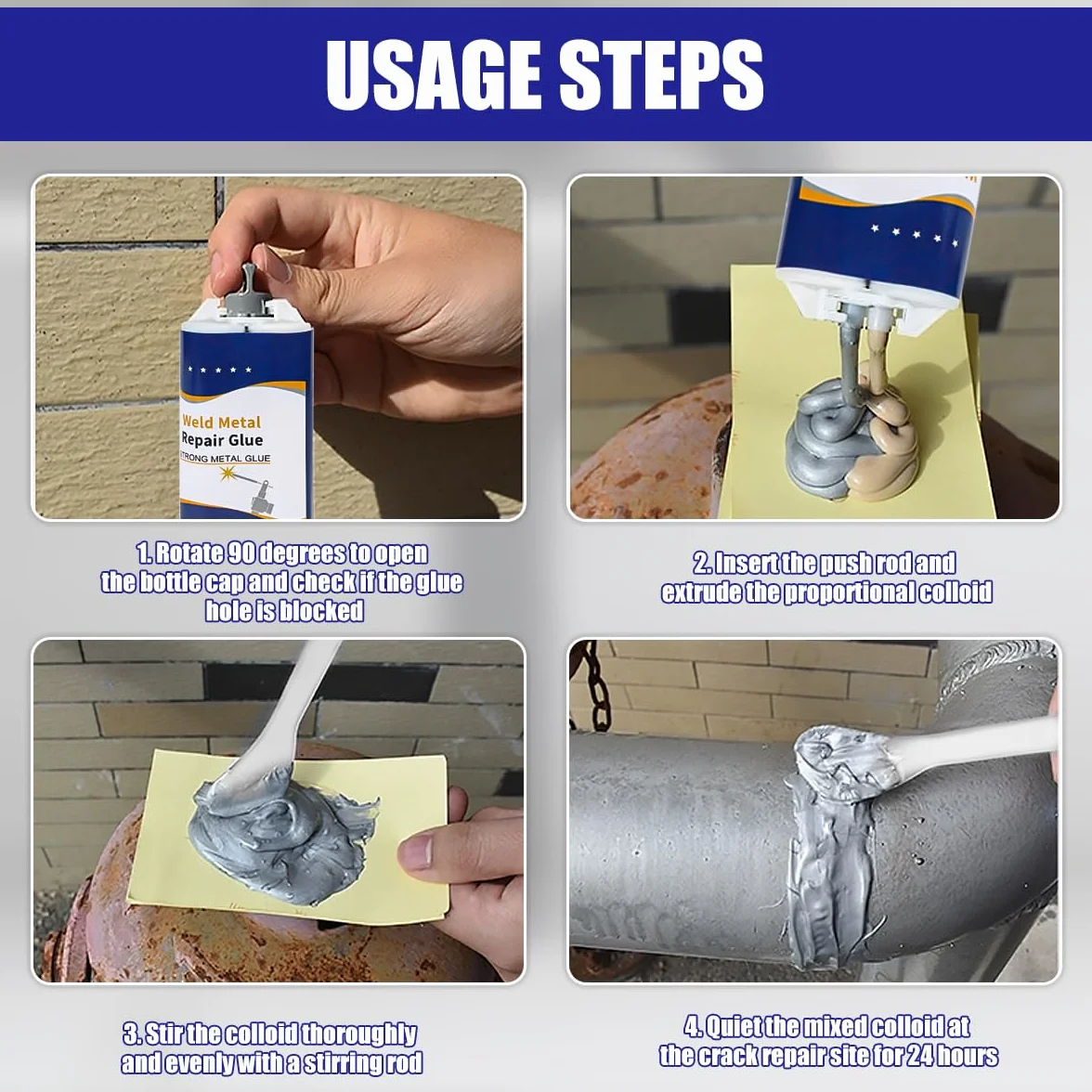 USAGE STEPS

Weld Metal Repair Glue
STRONG METAL GLUE

1. Rotate 90 degrees to open the bottle cap and check if the glue hole is blocked

2. Insert the push rod and extrude the proportional colloid

3. Stir the colloid thoroughly and evenly with a stirring rod

4. Quiet the mixed colloid at the crack repair site for 24 hours