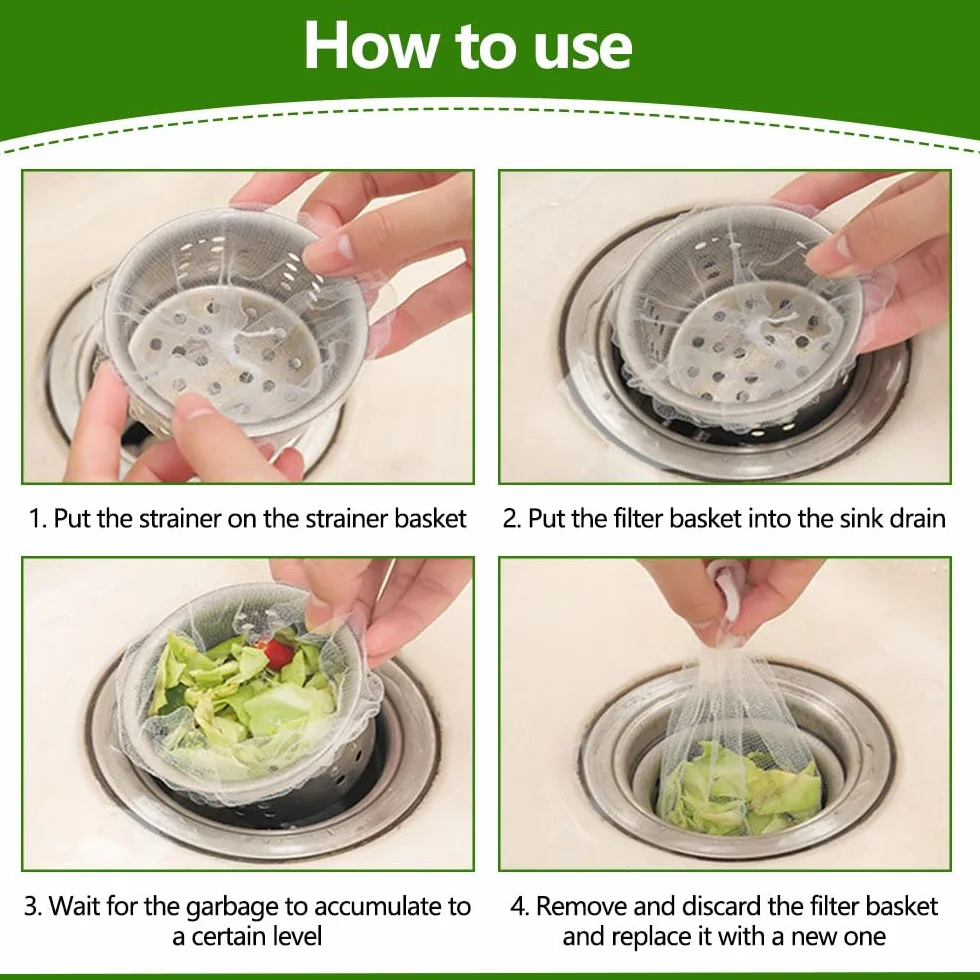 How to use

1. Put the strainer on the strainer basket

2. Put the filter basket into the sink drain

3. Wait for the garbage to accumulate to a certain level

4. Remove and discard the filter basket and replace it with a new one