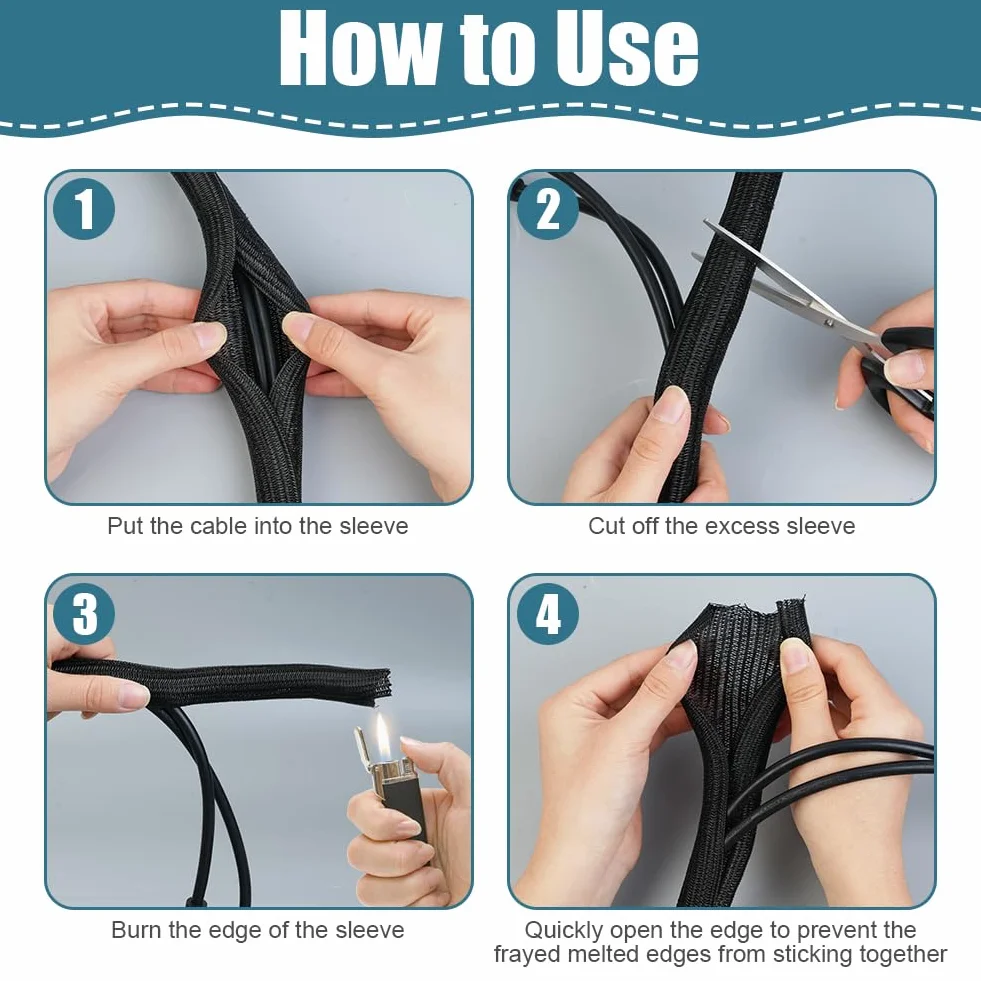 How to Use

1

Put the cable into the sleeve

2

Cut off the excess sleeve

3

Burn the edge of the sleeve

4

Quickly open the edge to prevent the frayed melted edges from sticking together