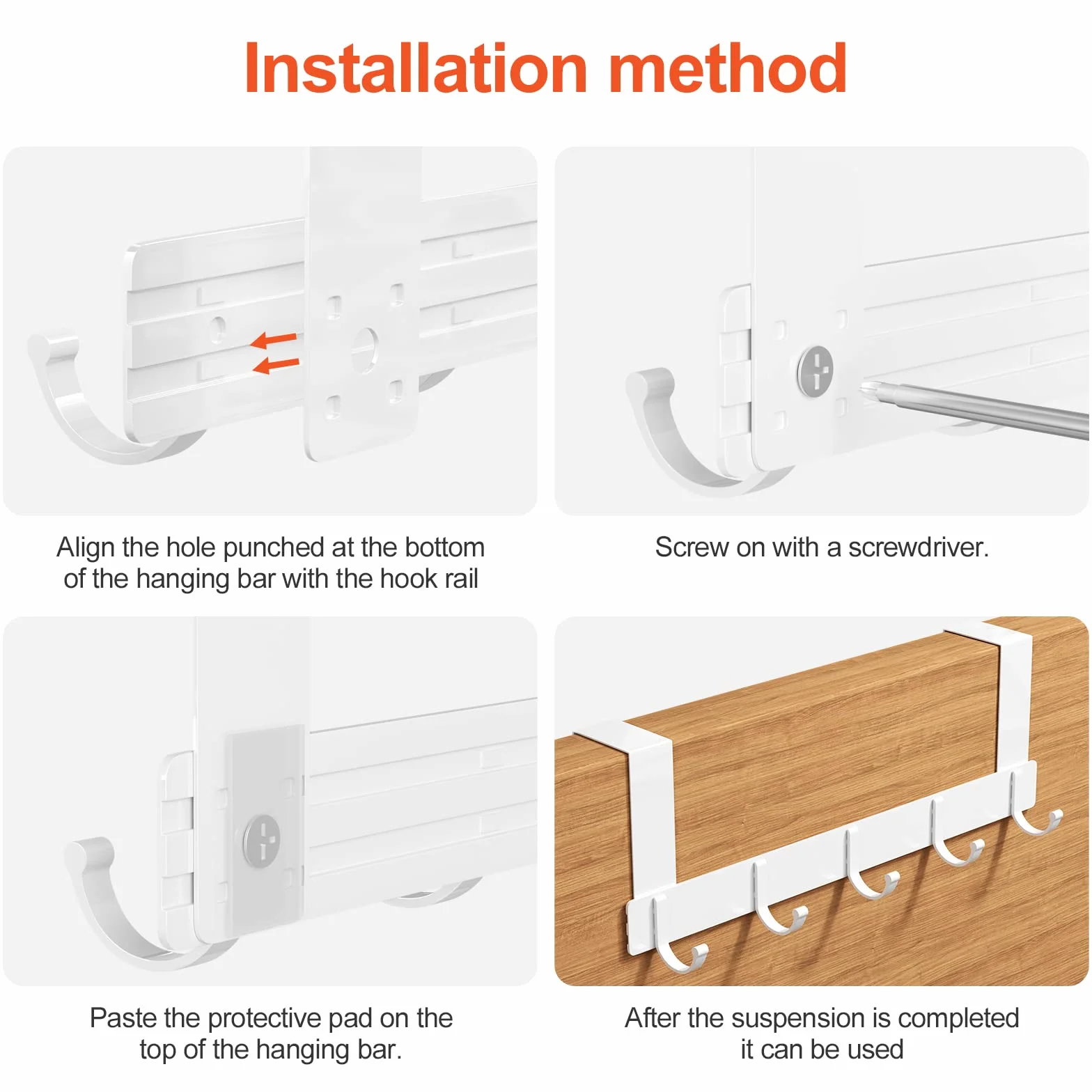 Installation method

Align the hole punched at the bottom of the hanging bar with the hook rail

Screw on with a screwdriver.

Paste the protective pad on the top of the hanging bar.

After the suspension is completed it can be used