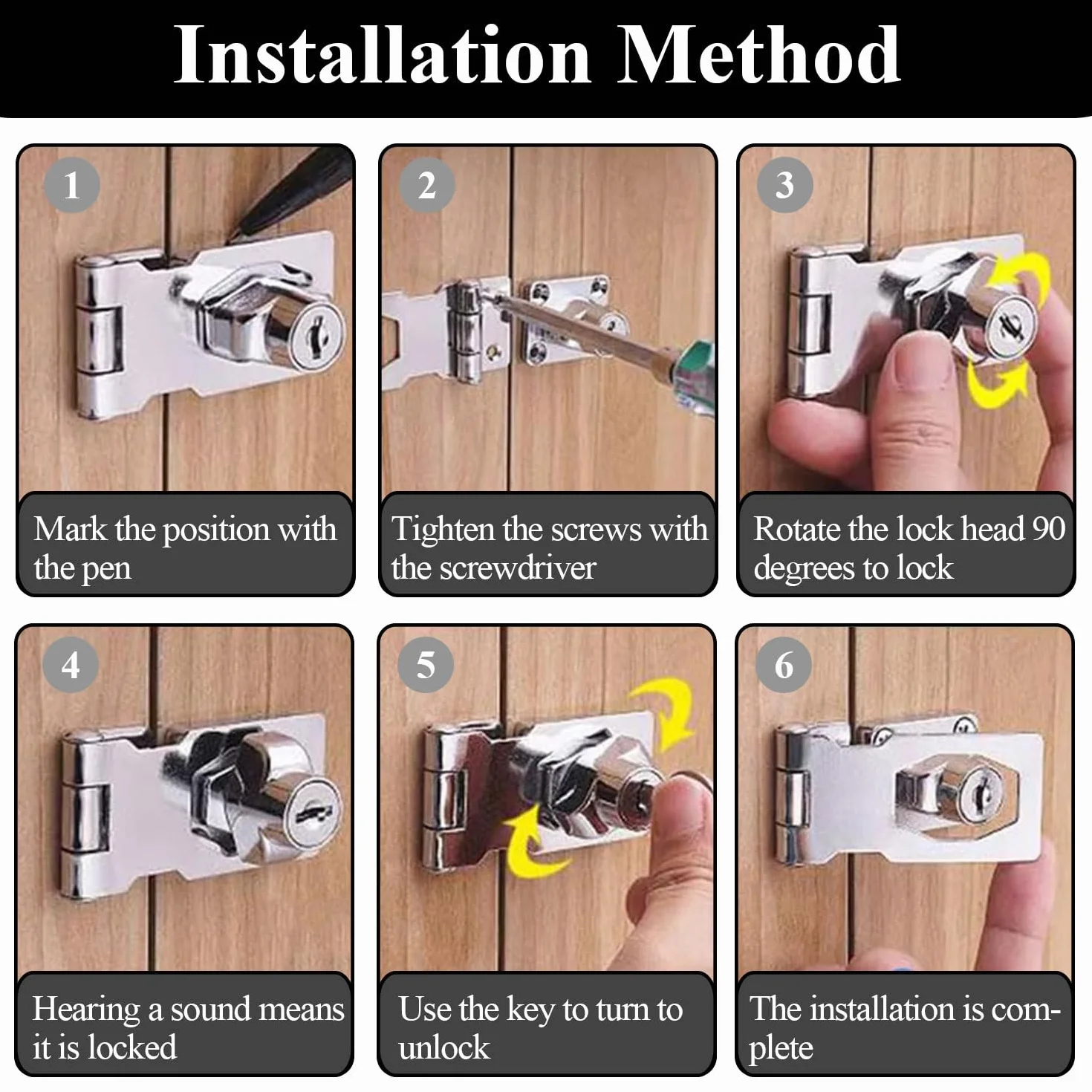 Installation Method

1
Mark the position with the pen

2
Tighten the screws with the screwdriver

3
Rotate the lock head 90 degrees to lock

4
Hearing a sound means it is locked

5
Use the key to turn to unlock

6
The installation is complete