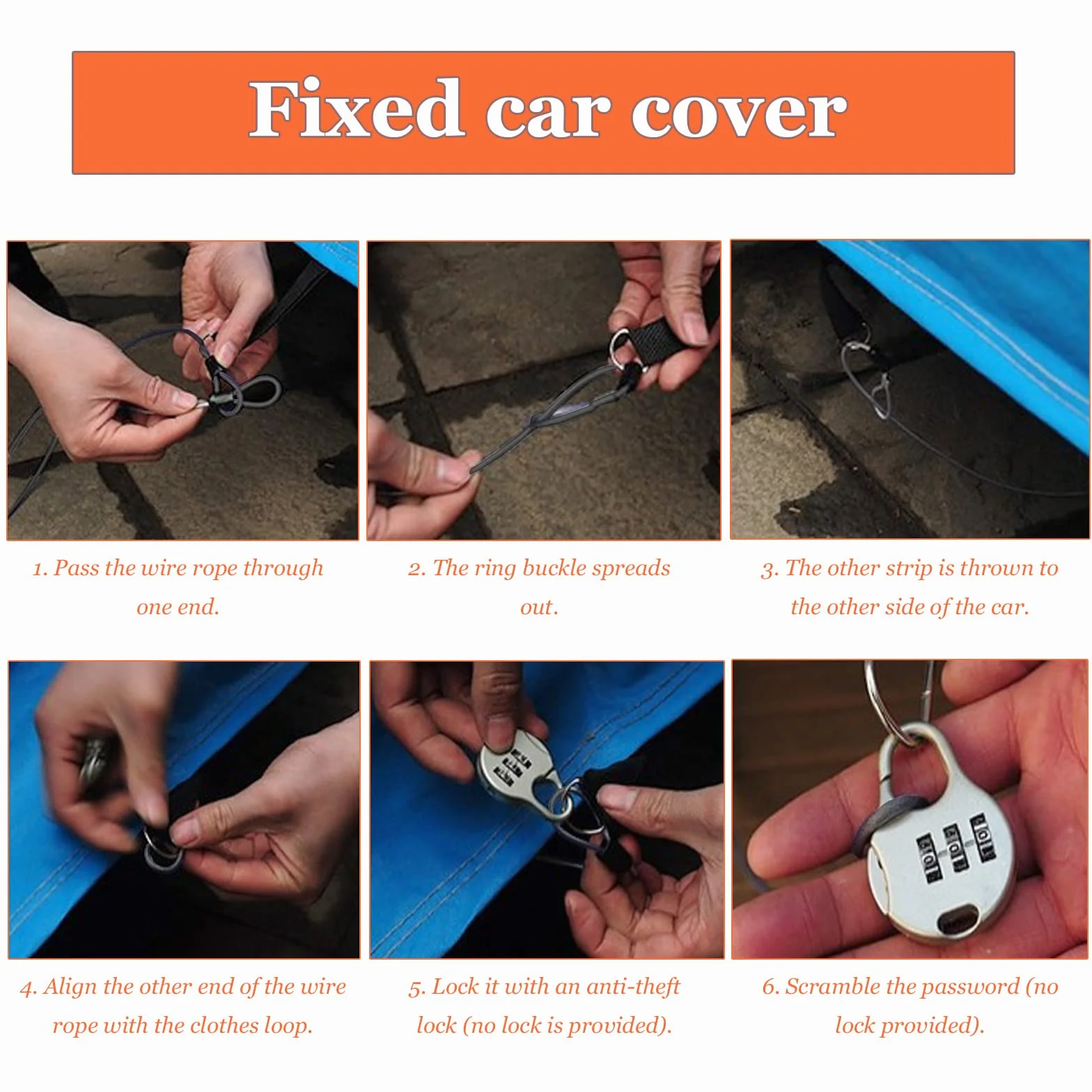 Fixed car cover

1. Pass the wire rope through one end.

2. The ring buckle spreads out.

3. The other strip is thrown to the other side of the car.

4. Align the other end of the wire rope with the clothes loop.

5. Lock it with an anti-theft lock (no lock is provided).

6. Scramble the password (no lock provided).