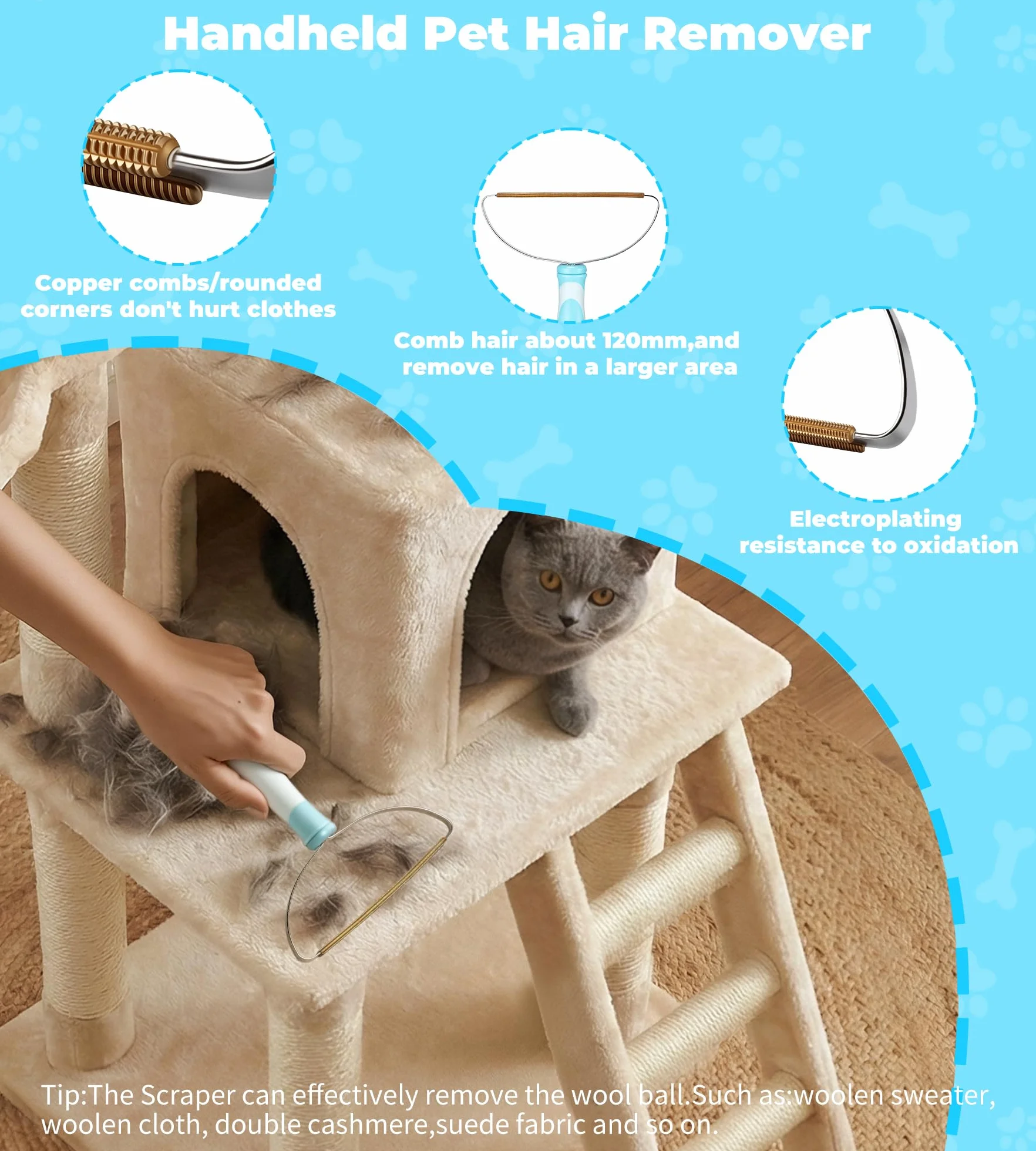 Handheld Pet Hair Remover

Copper combs/rounded corners don't hurt clothes

Comb hair about 120mm,and remove hair in a larger area

Electroplating resistance to oxidation

Tip:The Scraper can effectively remove the wool ball.Such as:woolen sweater, woolen cloth, double cashmere,suede fabric and so on.