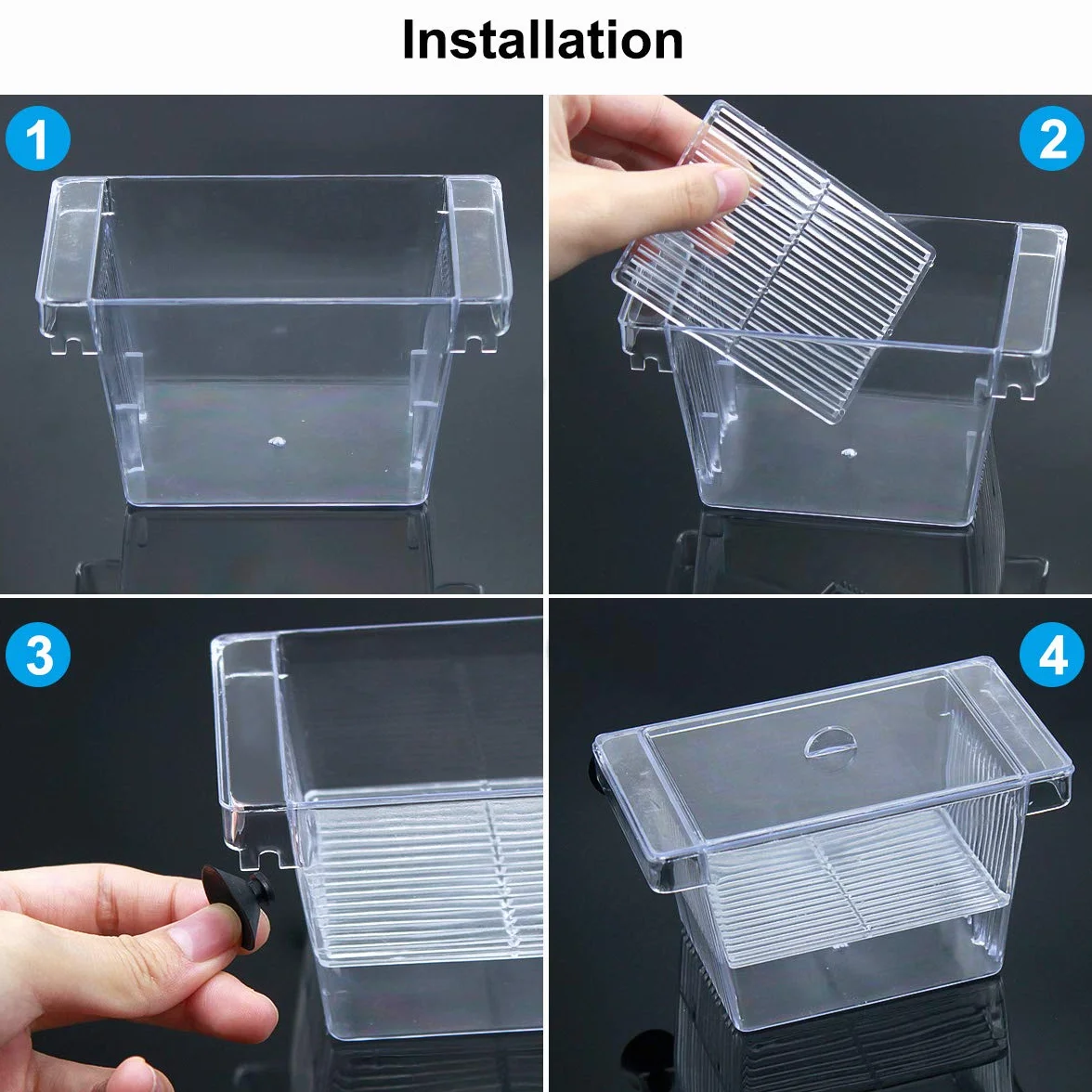 Installation

1

2

3

4