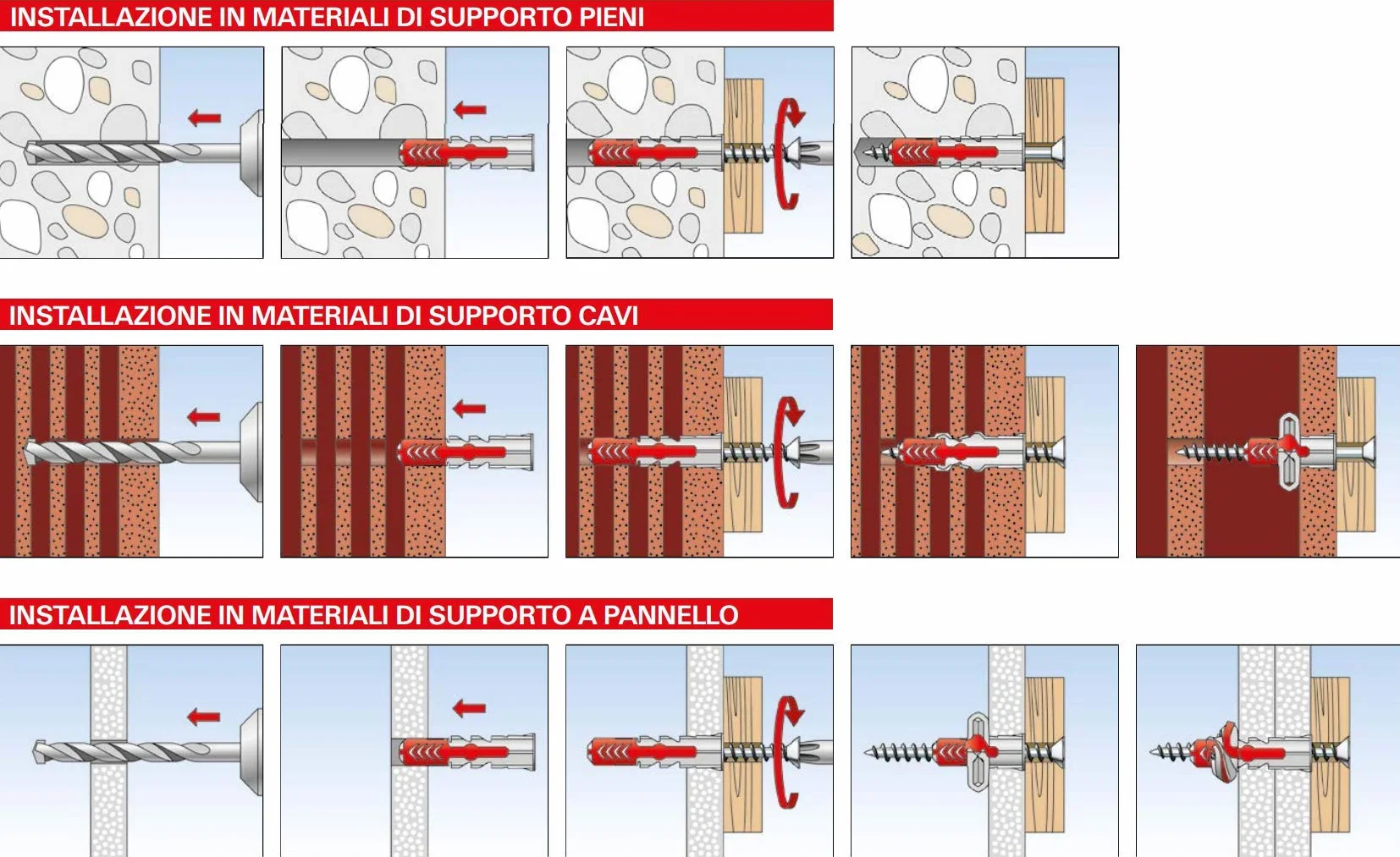 INSTALLAZIONE IN MATERIALI DI SUPPORTO PIENI

INSTALLAZIONE IN MATERIALI DI SUPPORTO CAVI

INSTALLAZIONE IN MATERIALI DI SUPPORTO A PANNELLO