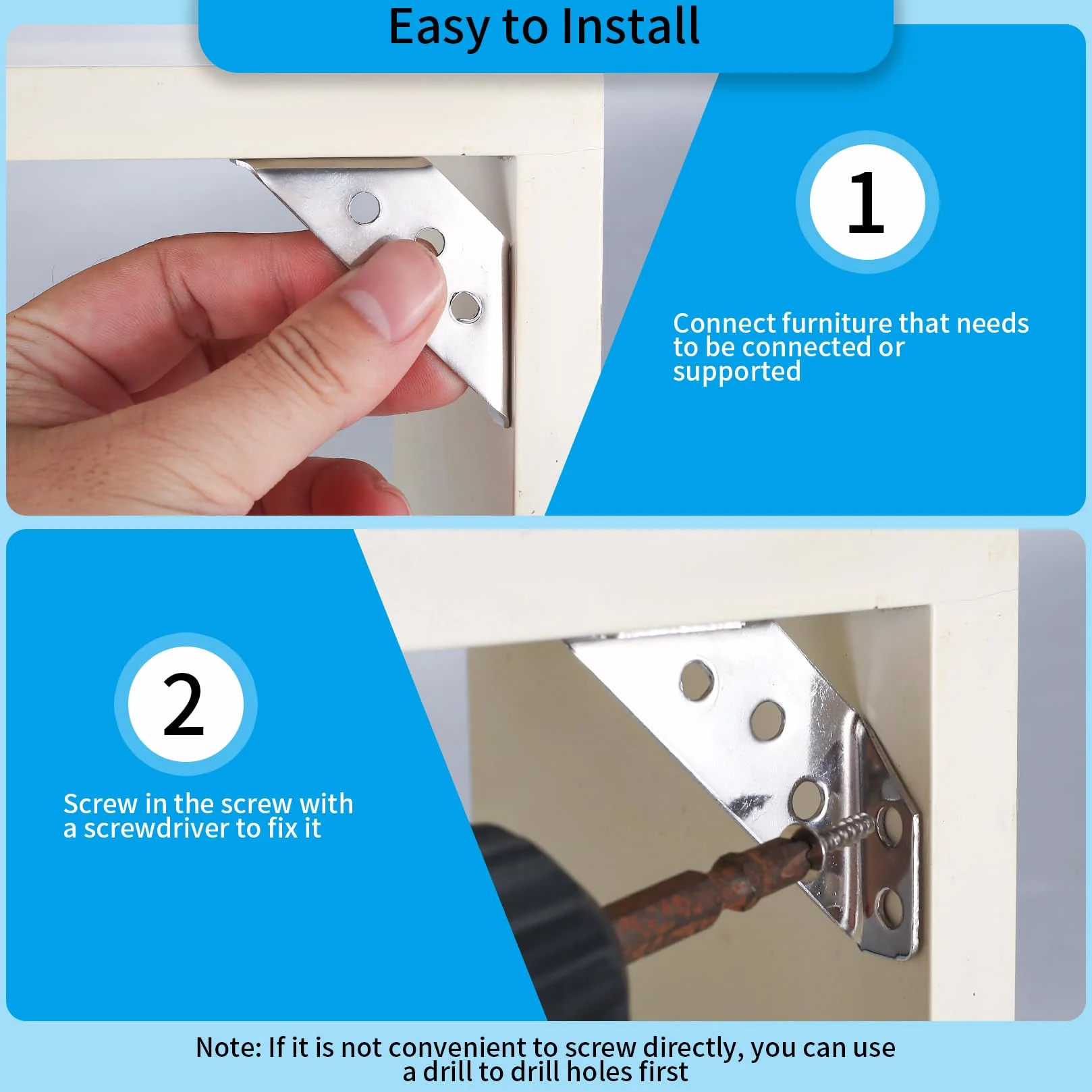 Easy to Install

1

Connect furniture that needs to be connected or supported

2

Screw in the screw with a screwdriver to fix it

Note: If it is not convenient to screw directly, you can use a drill to drill holes first