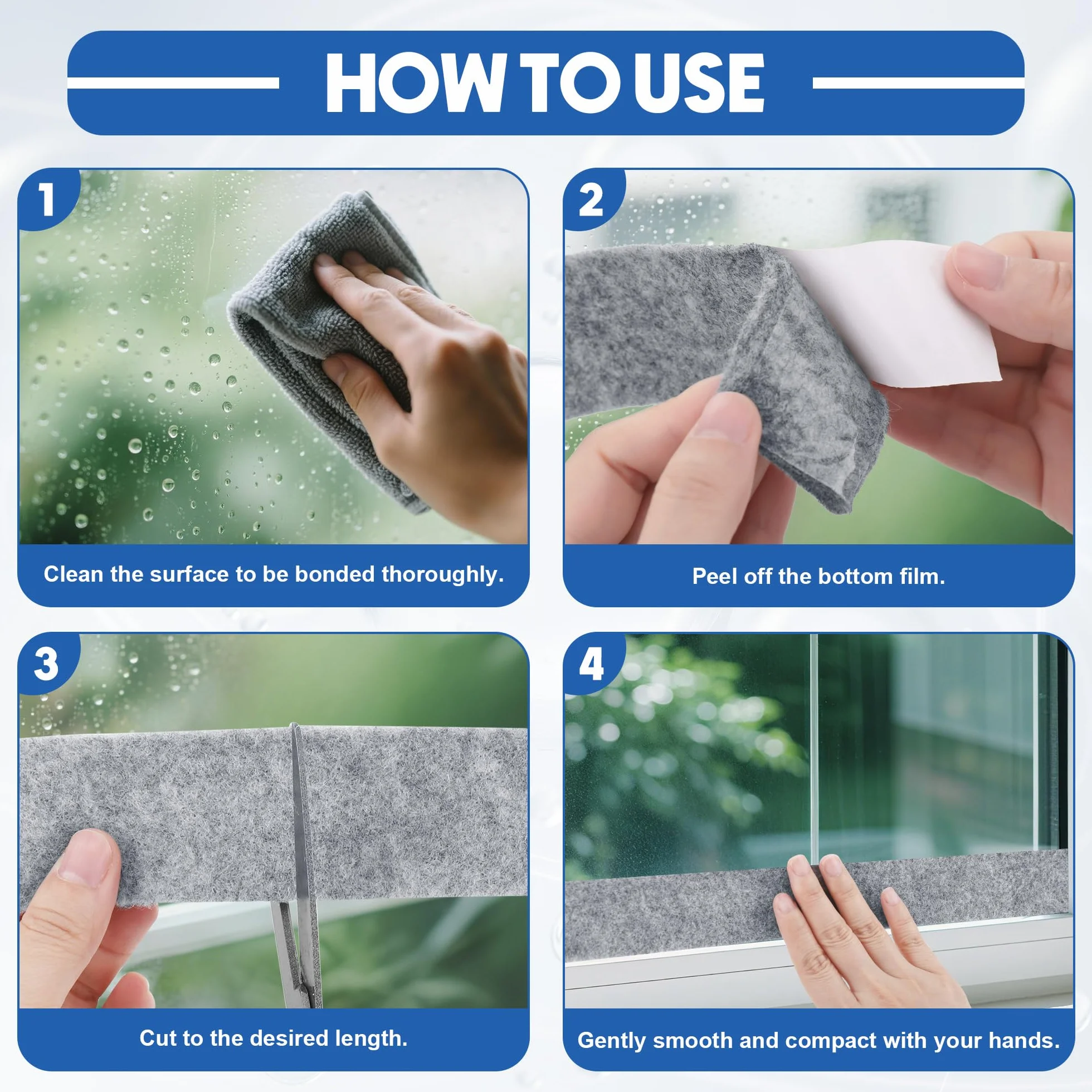 HOW TO USE

1

Clean the surface to be bonded thoroughly.

2

Peel off the bottom film.

3

Cut to the desired length.

4

Gently smooth and compact with your hands.