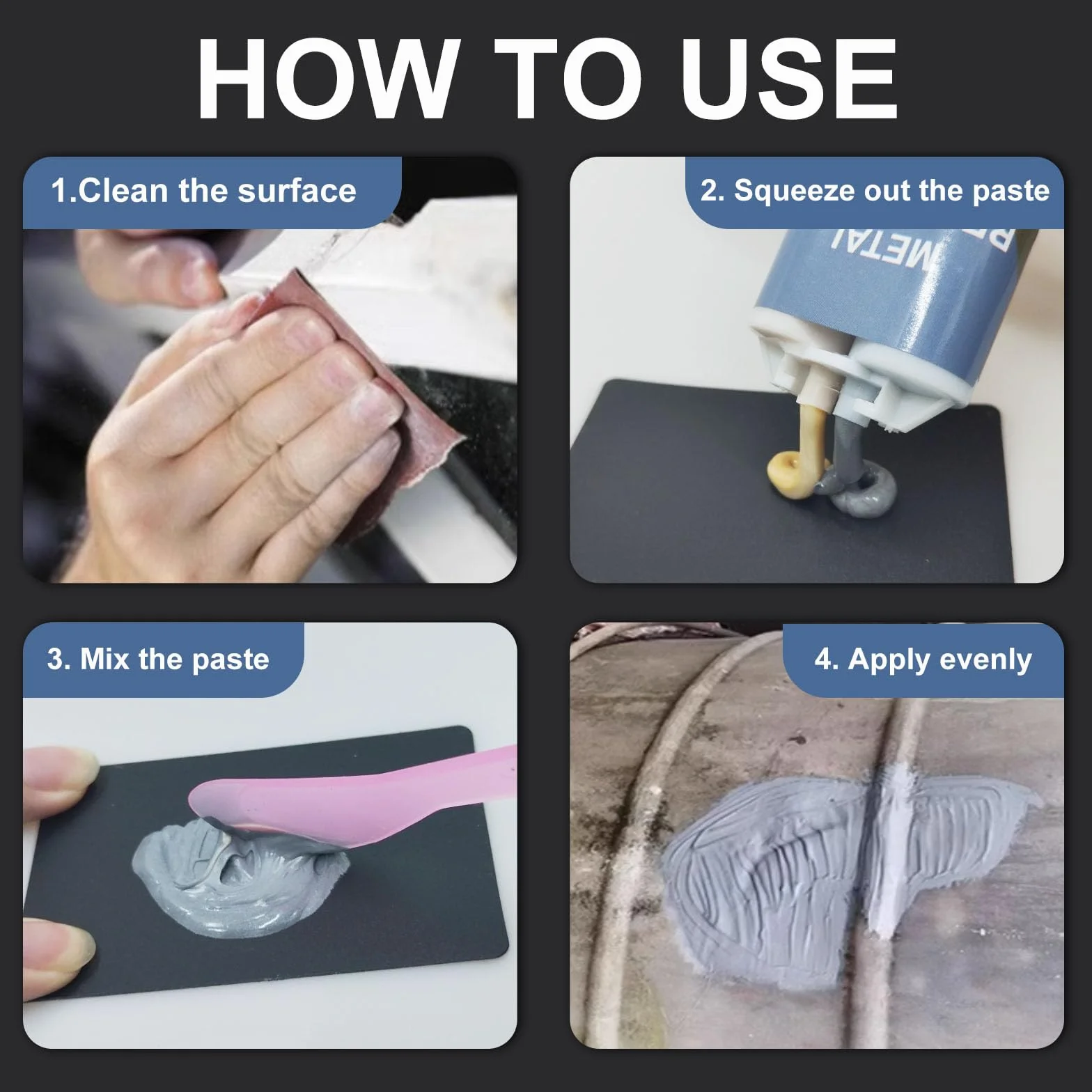 HOW TO USE

1.Clean the surface

2. Squeeze out the paste

METAL

3. Mix the paste

4. Apply evenly