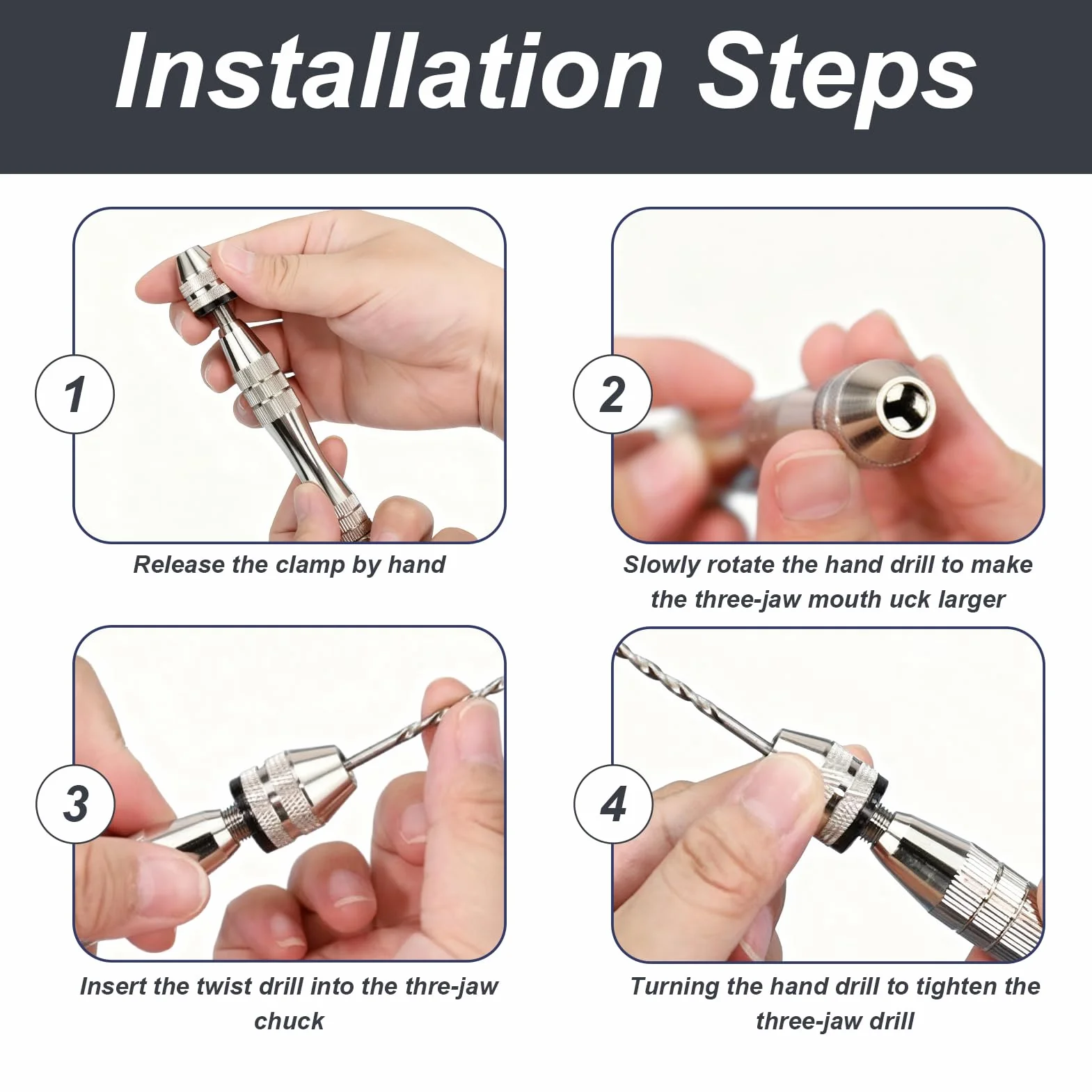 Installation Steps

1

Release the clamp by hand

2

Slowly rotate the hand drill to make the three-jaw mouth uck larger

3

Insert the twist drill into the thre-jaw chuck

4

Turning the hand drill to tighten the three-jaw drill