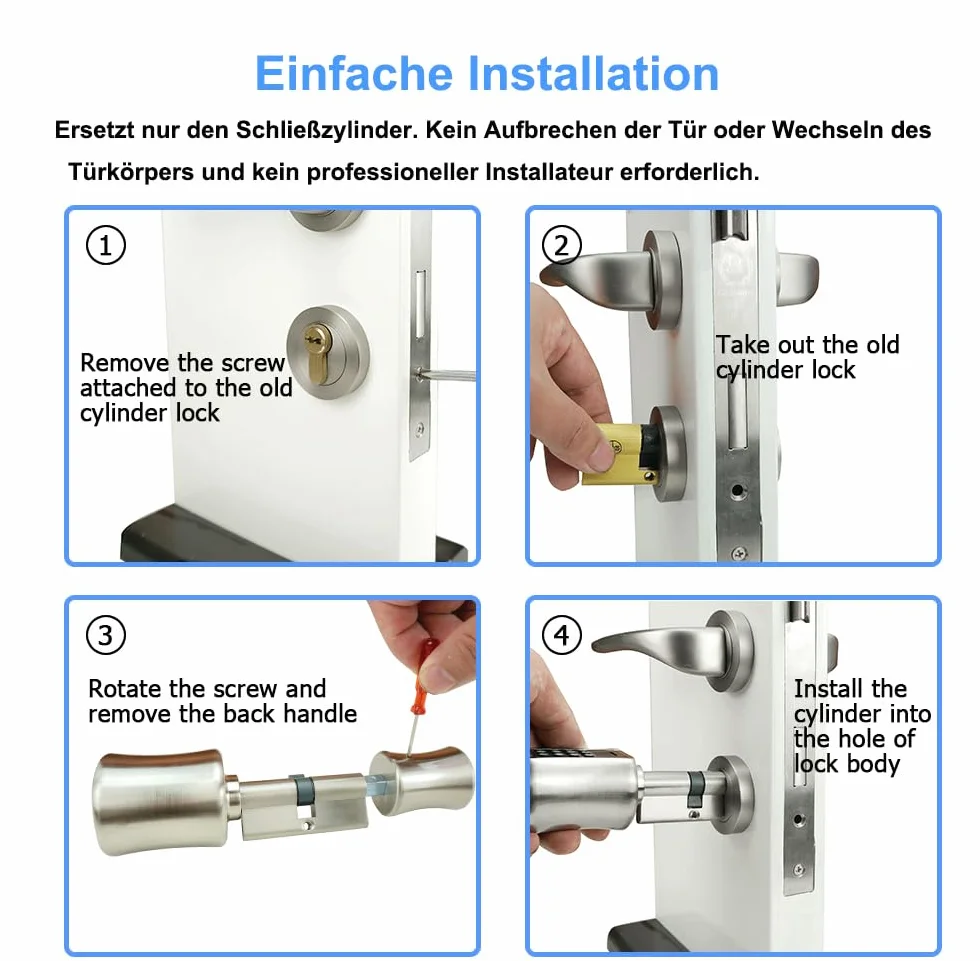 Einfache Installation

Ersetzt nur den Schließzylinder. Kein Aufbrechen der Tür oder Wechseln des Türkörpers und kein professioneller Installateur erforderlich.

①
Remove the screw attached to the old cylinder lock

②
Take out the old cylinder lock

③
Rotate the screw and remove the back handle

④
Install the cylinder into the hole of lock body