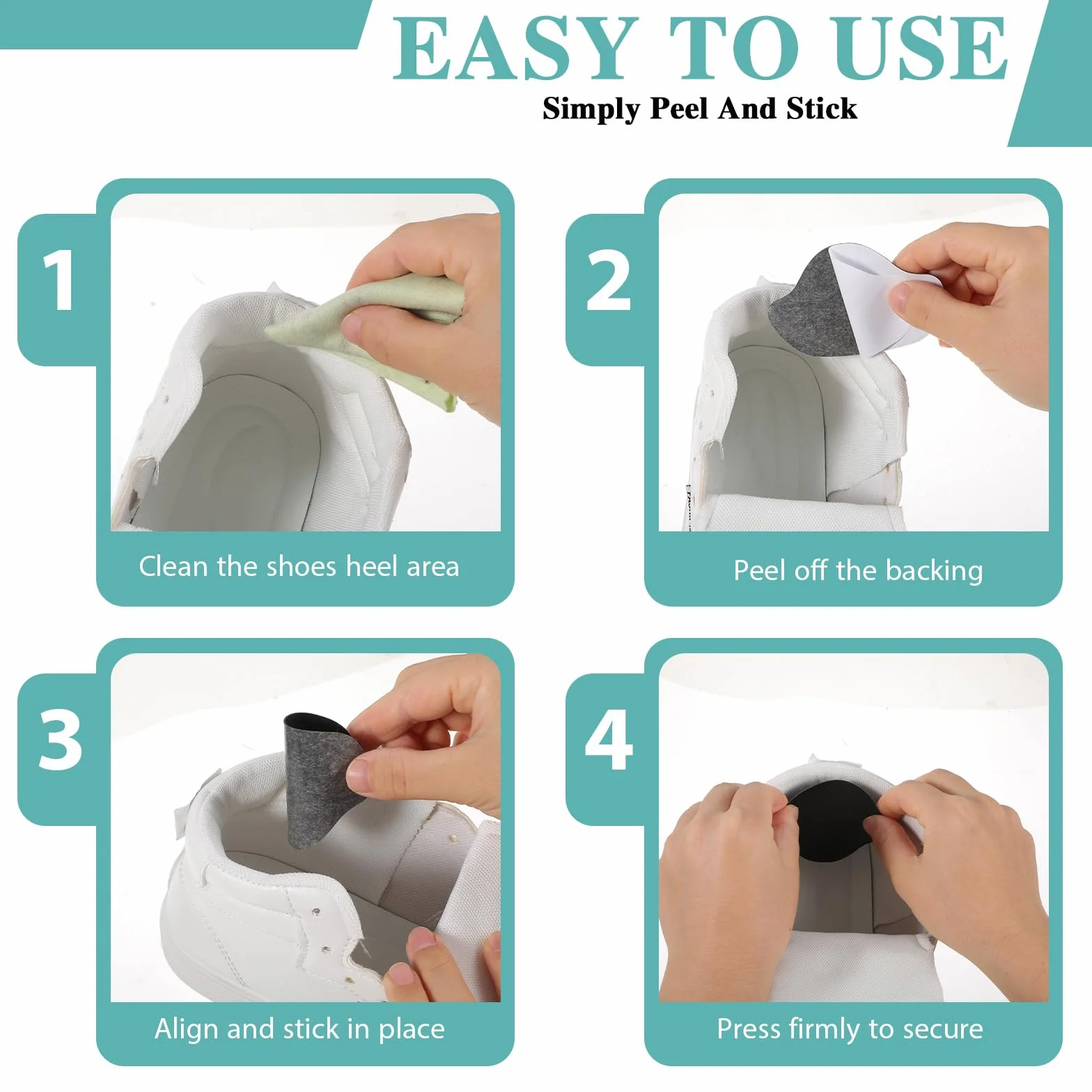 EASY TO USE
Simply Peel And Stick

1
Clean the shoes heel area

2
Peel off the backing

3
Align and stick in place

4
Press firmly to secure