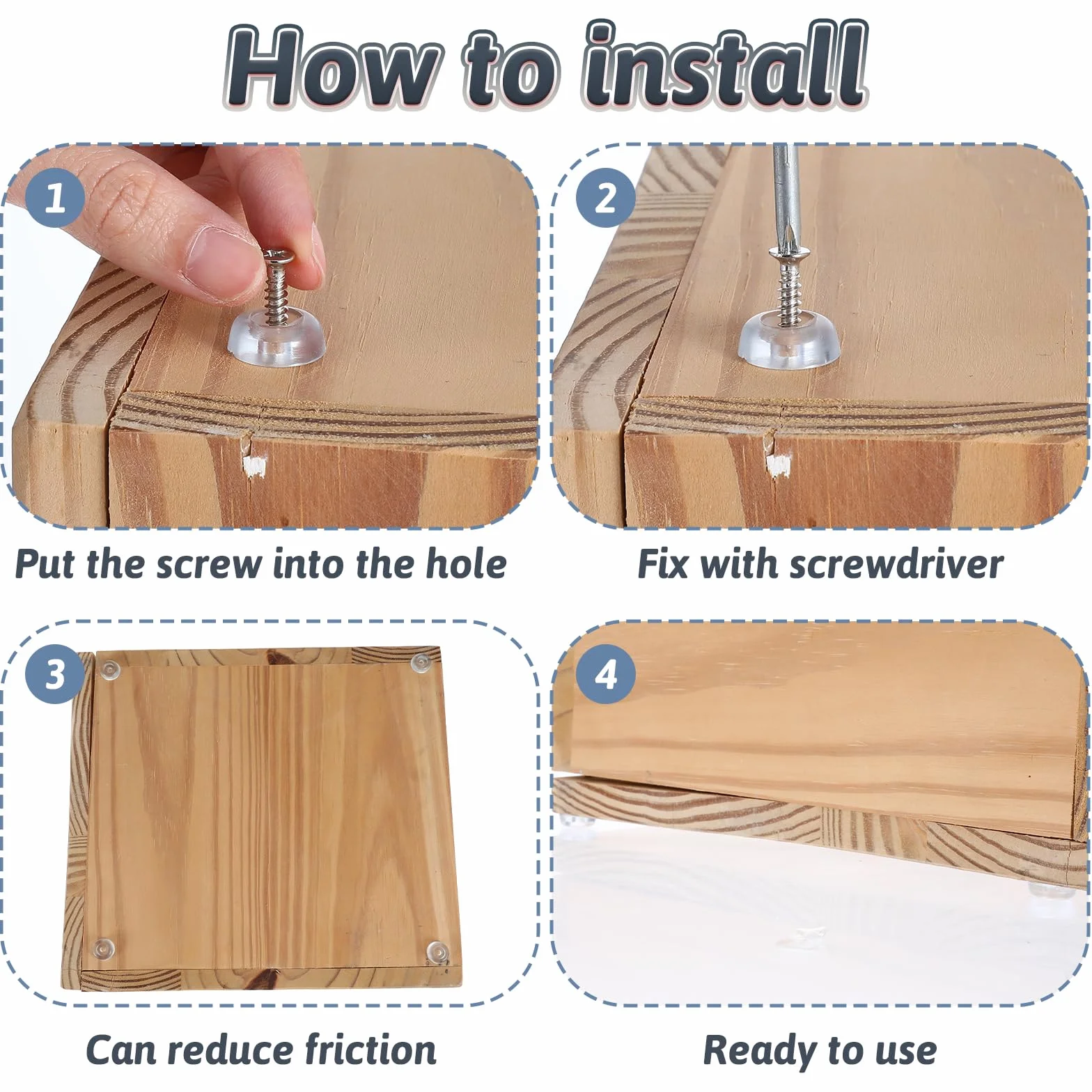 How to install

1

Put the screw into the hole

2

Fix with screwdriver

3

Can reduce friction

4

Ready to use