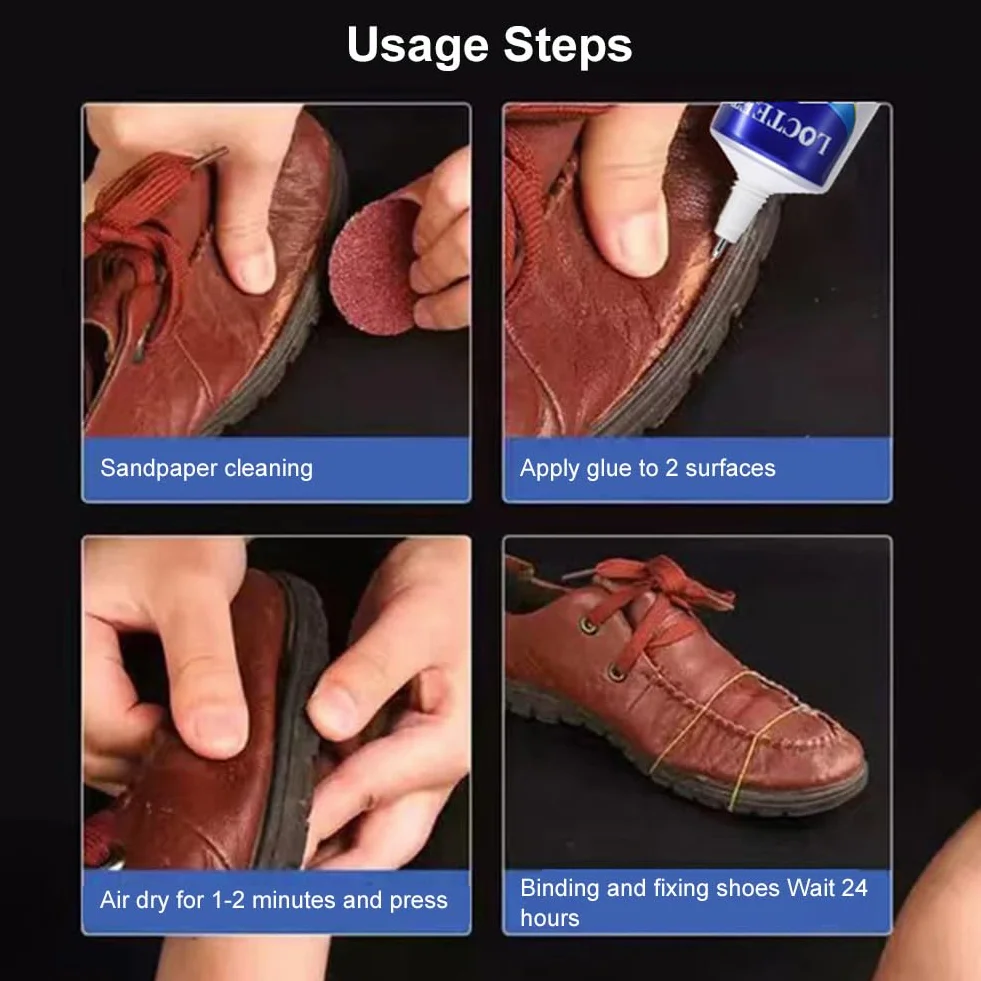 Usage Steps

LOCTITE

Sandpaper cleaning

Apply glue to 2 surfaces

Air dry for 1-2 minutes and press

Binding and fixing shoes Wait 24 hours