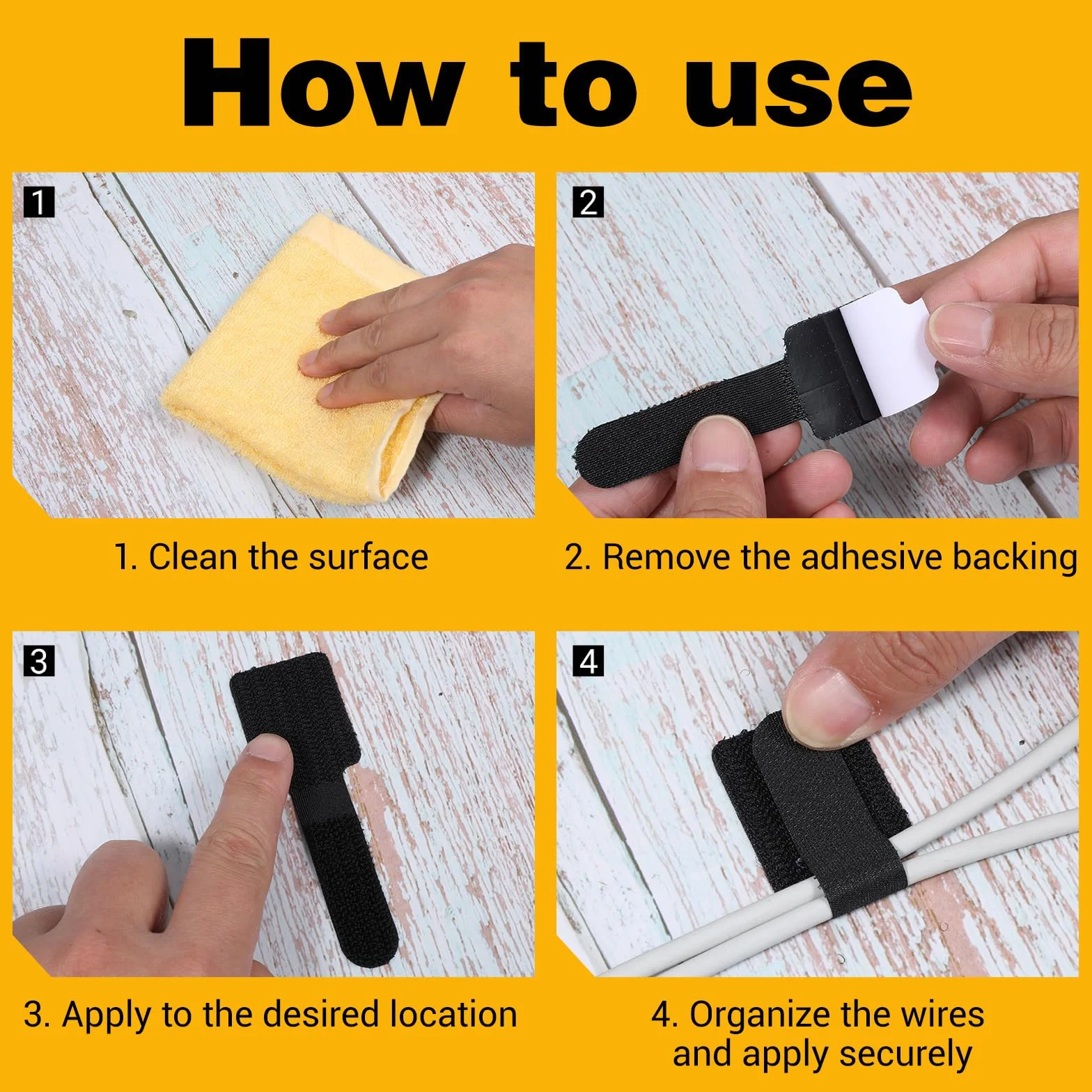 How to use

1

1. Clean the surface

2

2. Remove the adhesive backing

3

3. Apply to the desired location

4

4. Organize the wires and apply securely