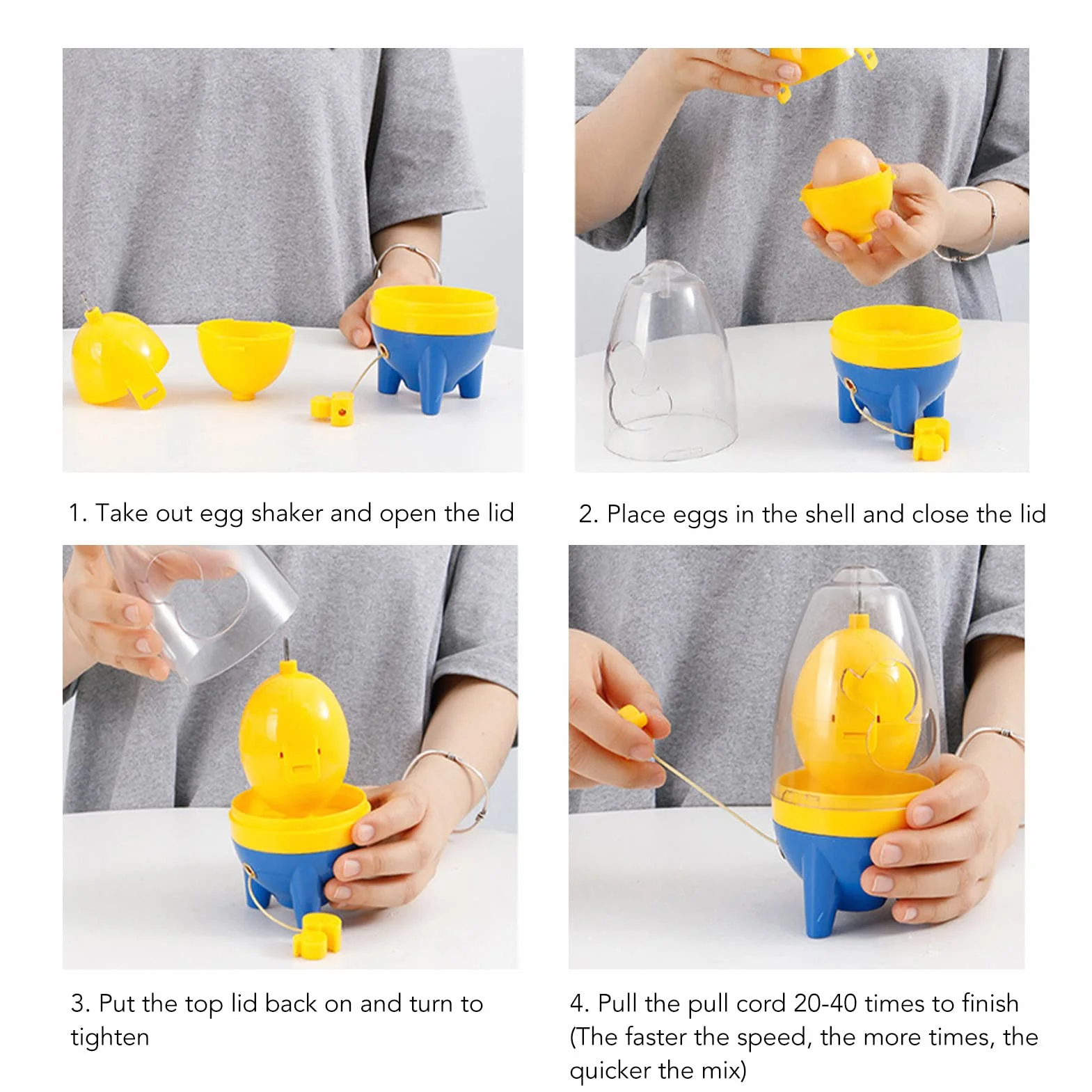 1. Take out egg shaker and open the lid

2. Place eggs in the shell and close the lid

3. Put the top lid back on and turn to tighten

4. Pull the pull cord 20-40 times to finish (The faster the speed, the more times, the quicker the mix)