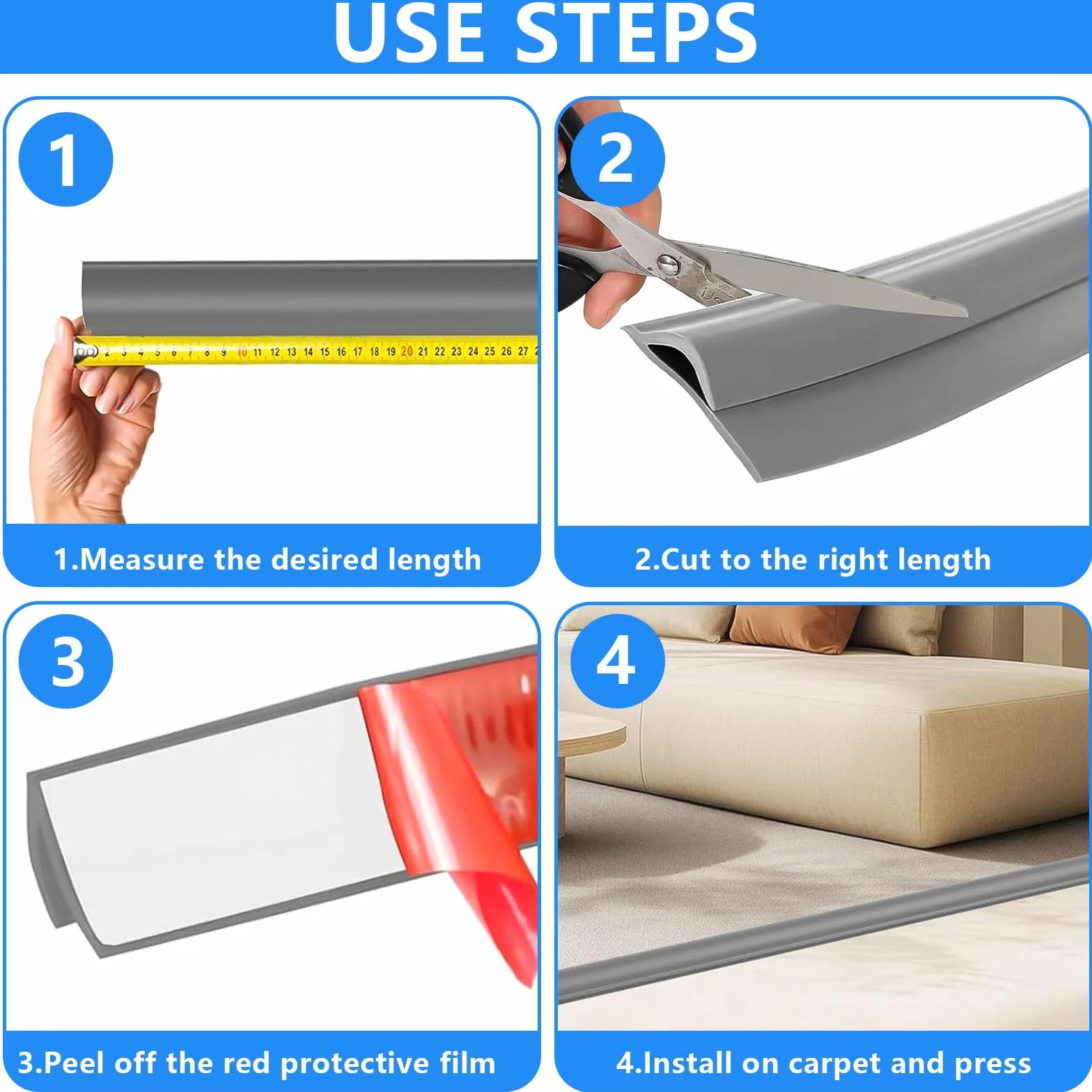 USE STEPS

1

2 3 4 5 6 7 8 9 10 11 12 13 14 15 16 17 18 19 20 21 22 23 24 25 26 27

1.Measure the desired length

2

2.Cut to the right length

3

3.Peel off the red protective film

4

4.Install on carpet and press