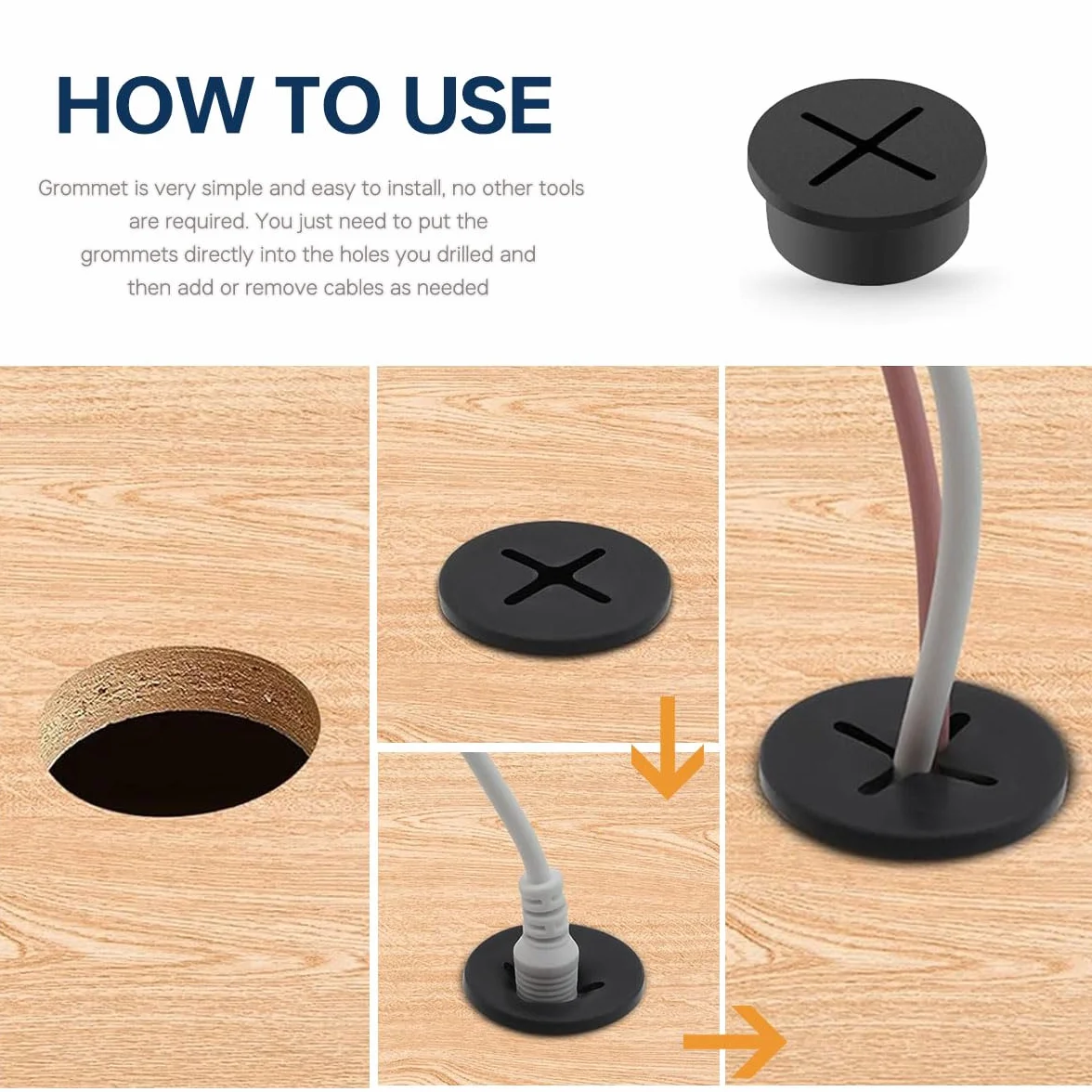 HOW TO USE

Grommet is very simple and easy to install, no other tools are required. You just need to put the grommets directly into the holes you drilled and then add or remove cables as needed