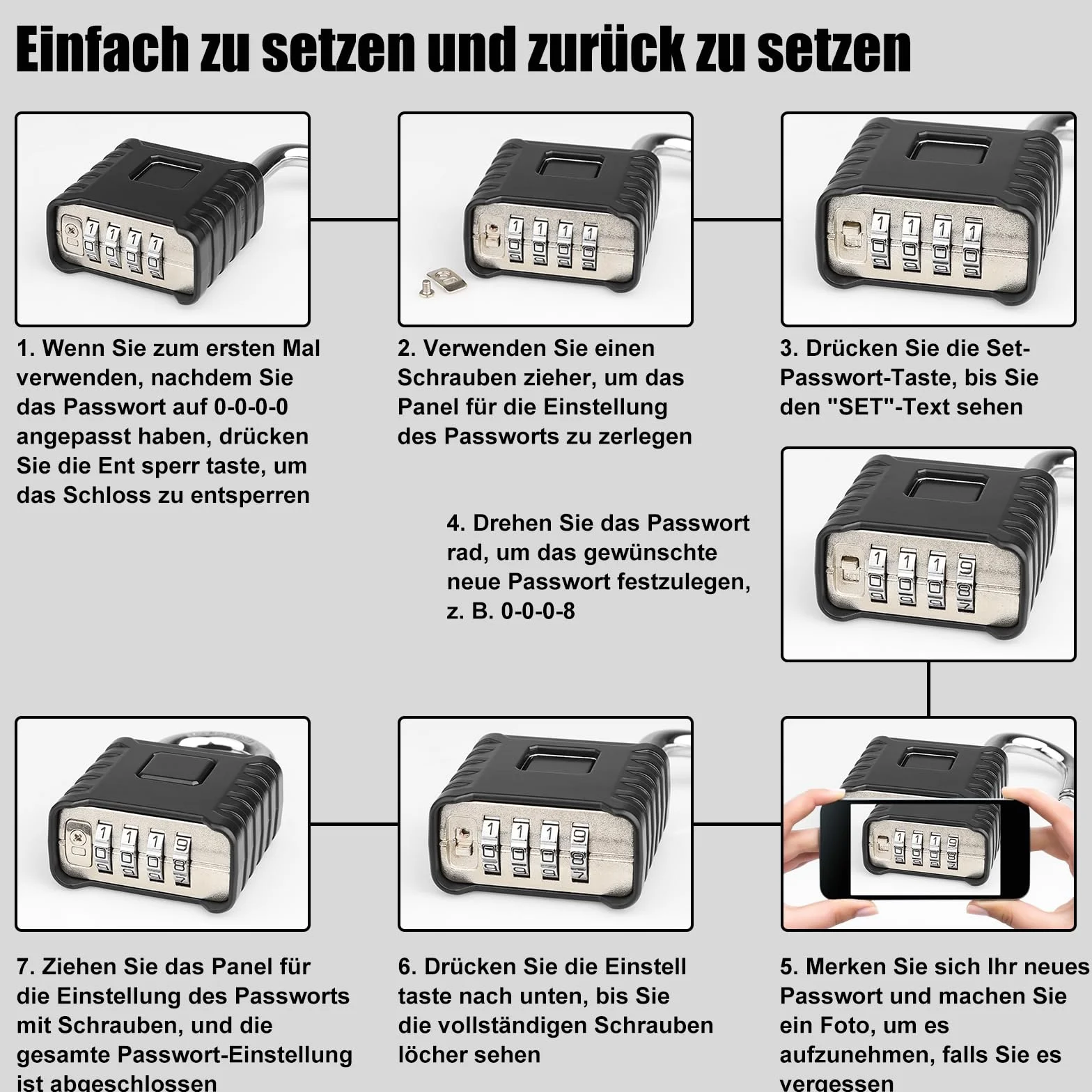 Einfach zu setzen und zurück zu setzen

1. Wenn Sie zum ersten Mal verwenden, nachdem Sie das Passwort auf 0-0-0-0 angepasst haben, drücken Sie die Ent sperr taste, um das Schloss zu entsperren

2. Verwenden Sie einen Schrauben zieher, um das Panel für die Einstellung des Passworts zu zerlegen

3. Drücken Sie die Set-Passwort-Taste, bis Sie den "SET"-Text sehen

4. Drehen Sie das Passwort rad, um das gewünschte neue Passwort festzulegen, z. B. 0-0-0-8

7. Ziehen Sie das Panel für die Einstellung des Passworts mit Schrauben, und die gesamte Passwort-Einstellung ist abgeschlossen

6. Drücken Sie die Einstell taste nach unten, bis Sie die vollständigen Schrauben löcher sehen

5. Merken Sie sich Ihr neues Passwort und machen Sie ein Foto, um es aufzunehmen, falls Sie es vergessen