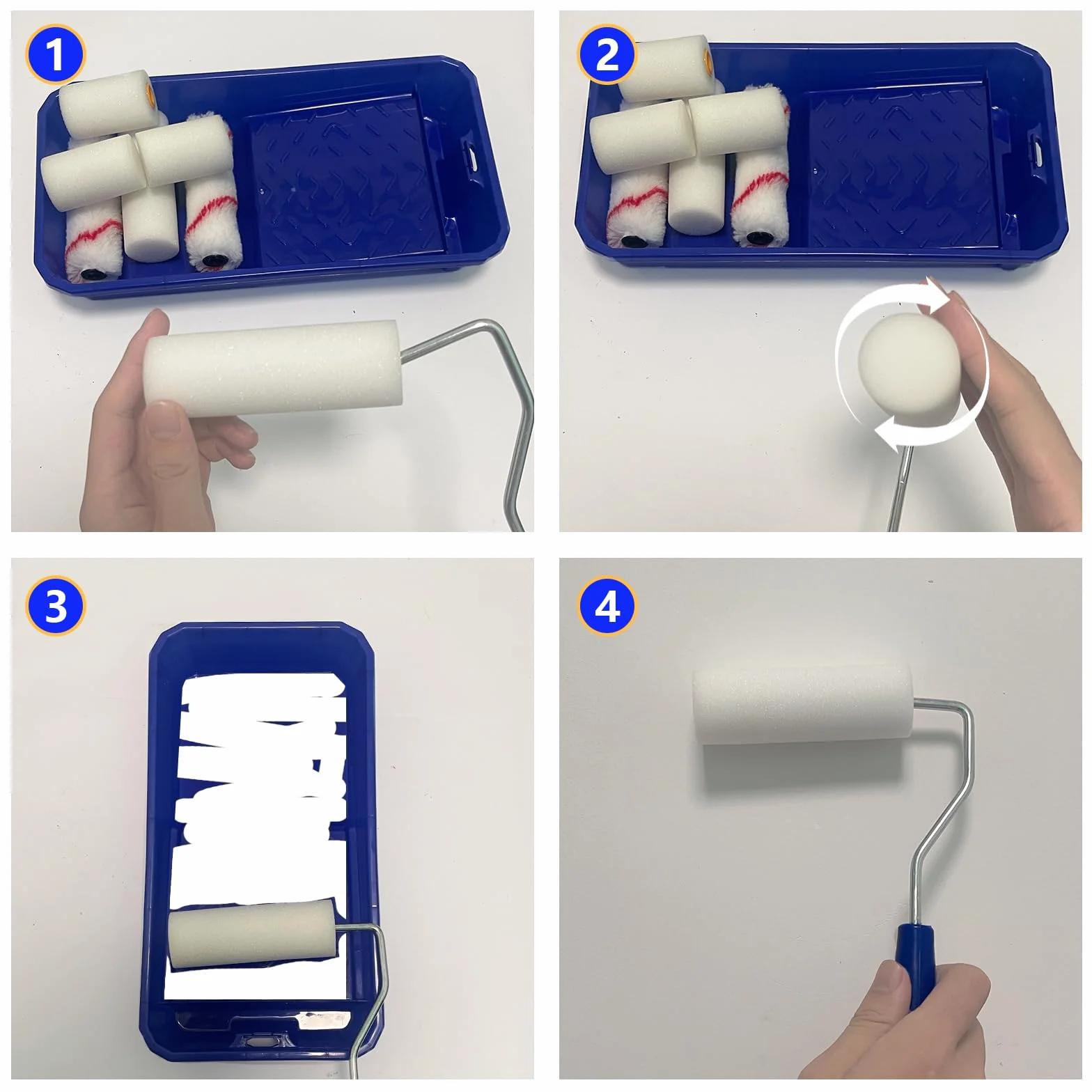 1

2

3

4