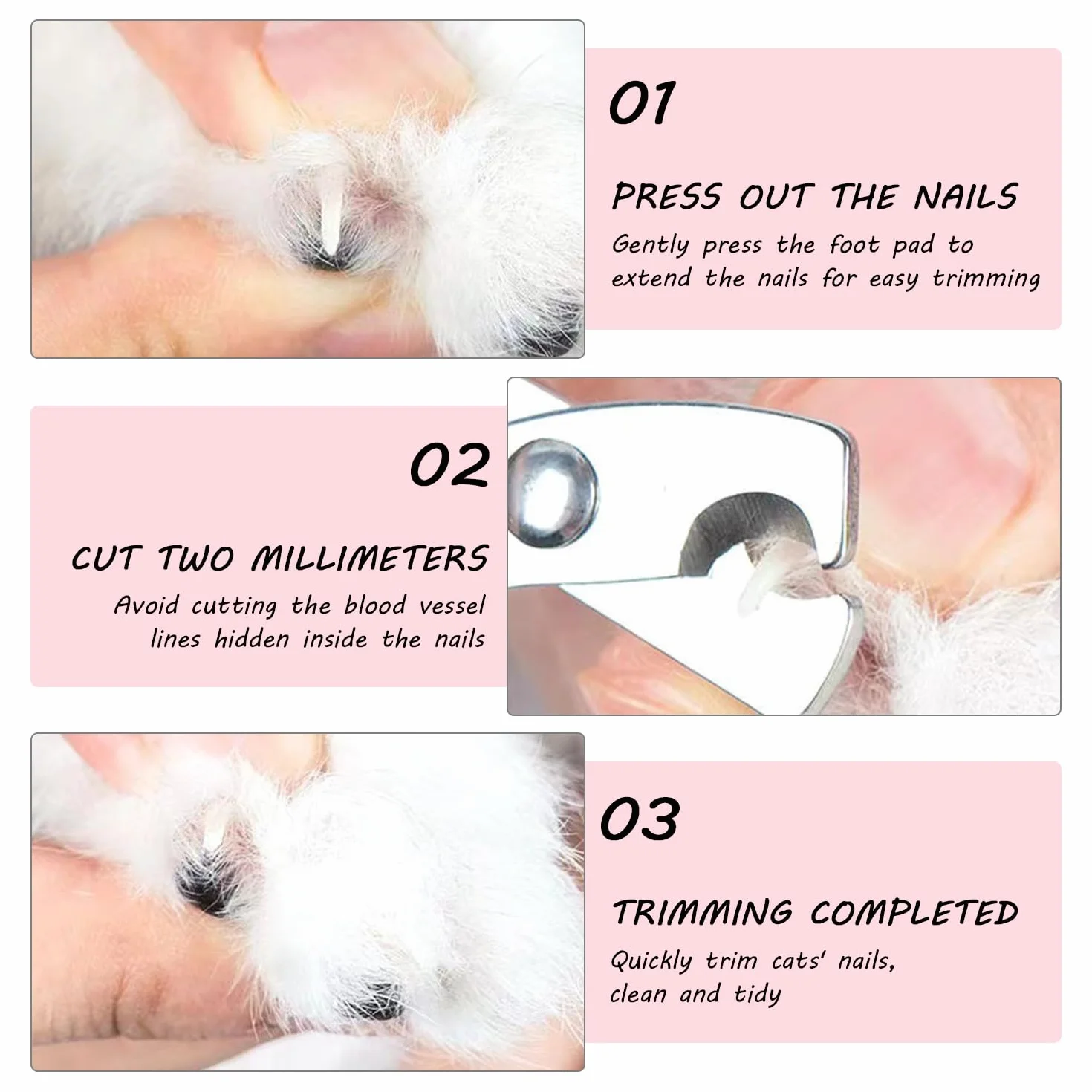 01

PRESS OUT THE NAILS

Gently press the foot pad to extend the nails for easy trimming

02

CUT TWO MILLIMETERS

Avoid cutting the blood vessel lines hidden inside the nails

03

TRIMMING COMPLETED

Quickly trim cats' nails, clean and tidy