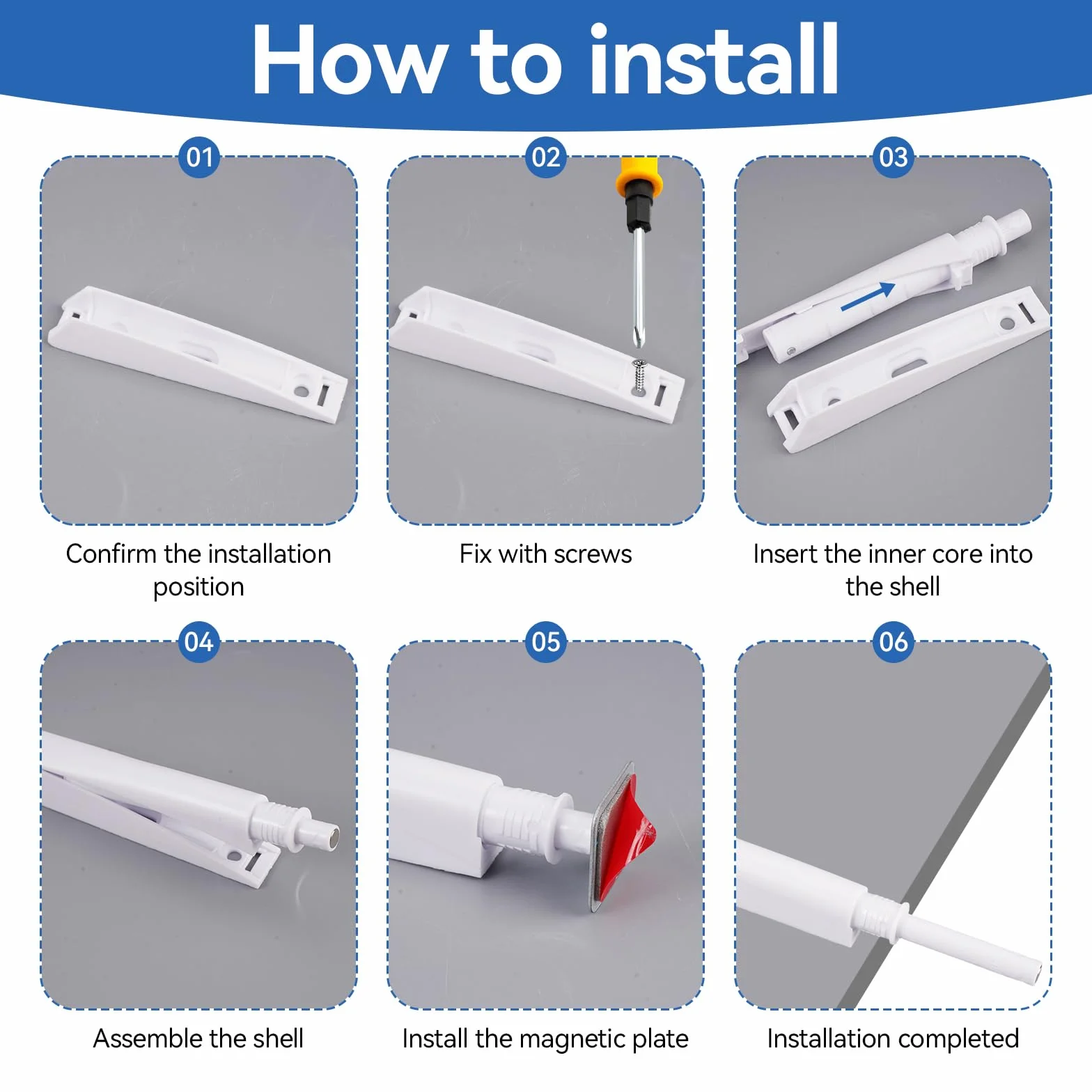 How to install

01
Confirm the installation position

02
Fix with screws

03
Insert the inner core into the shell

04
Assemble the shell

05
Install the magnetic plate

06
Installation completed