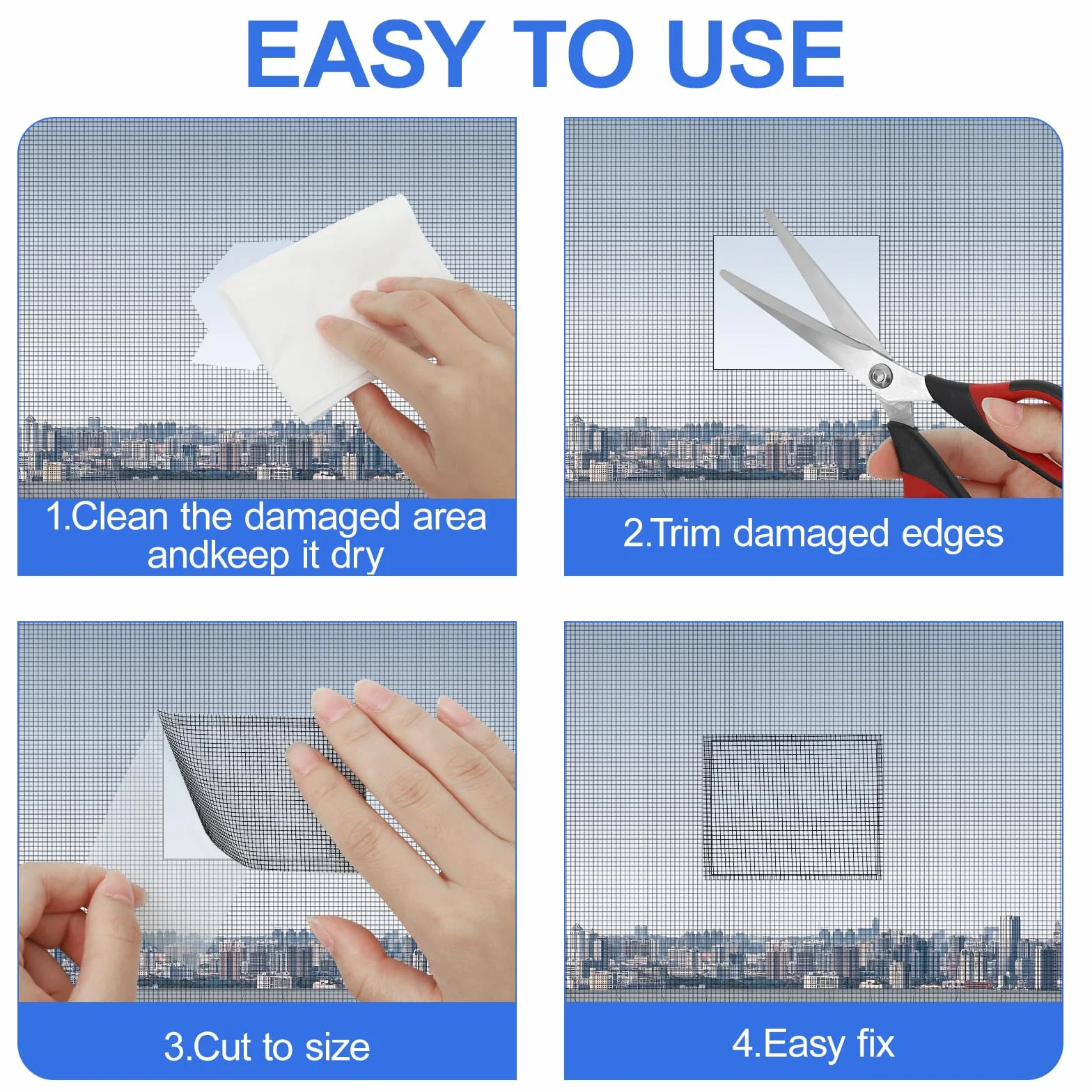 EASY TO USE

1.Clean the damaged area andkeep it dry

2.Trim damaged edges

3.Cut to size

4.Easy fix