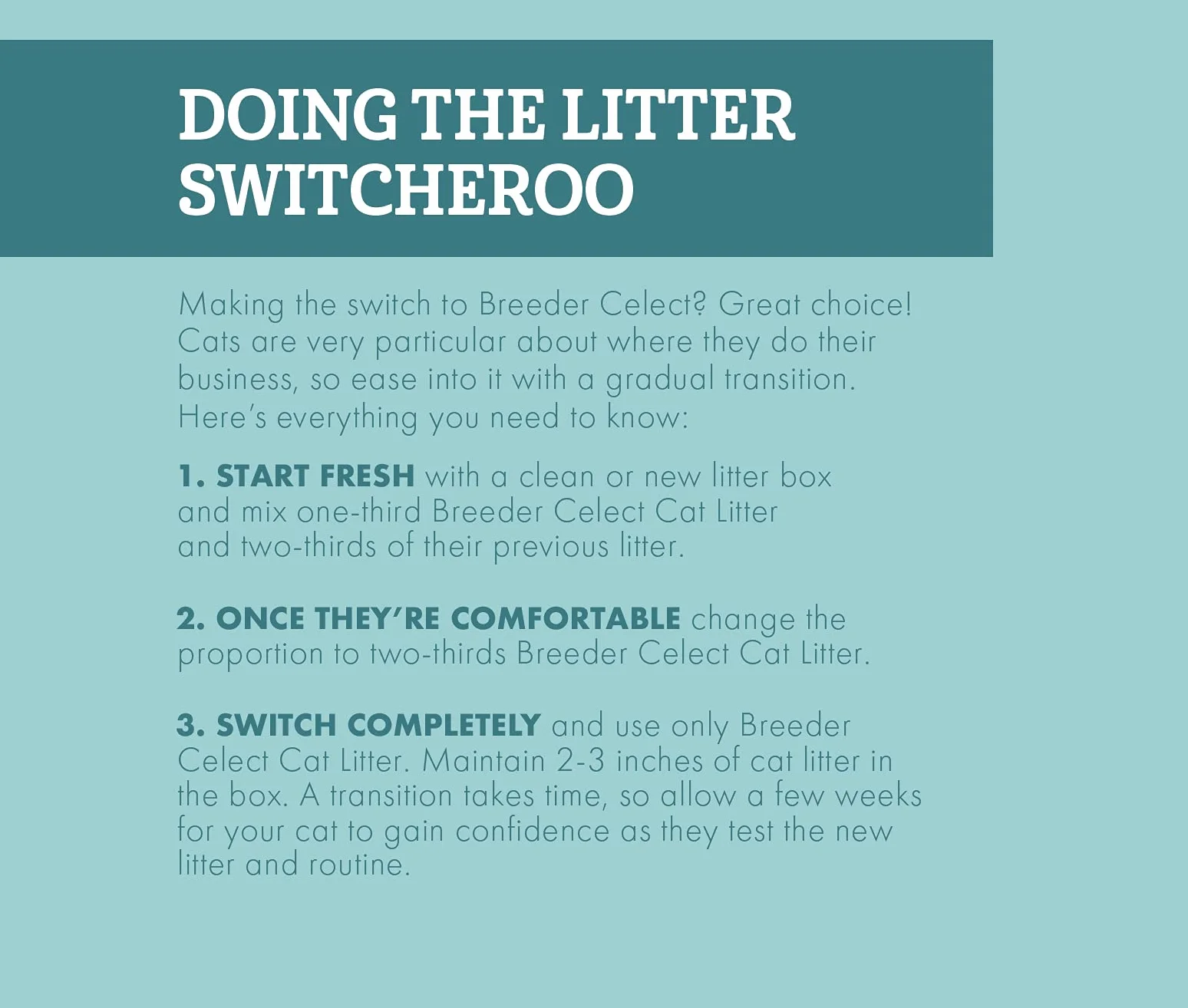 DOING THE LITTER SWITCHEROO

Making the switch to Breeder Celect? Great choice! Cats are very particular about where they do their business, so ease into it with a gradual transition. Here's everything you need to know:

1. START FRESH with a clean or new litter box and mix one-third Breeder Celect Cat Litter and two-thirds of their previous litter.

2. ONCE THEY'RE COMFORTABLE change the proportion to two-thirds Breeder Celect Cat Litter.

3. SWITCH COMPLETELY and use only Breeder Celect Cat Litter. Maintain 2-3 inches of cat litter in the box. A transition takes time, so allow a few weeks for your cat to gain confidence as they test the new litter and routine.