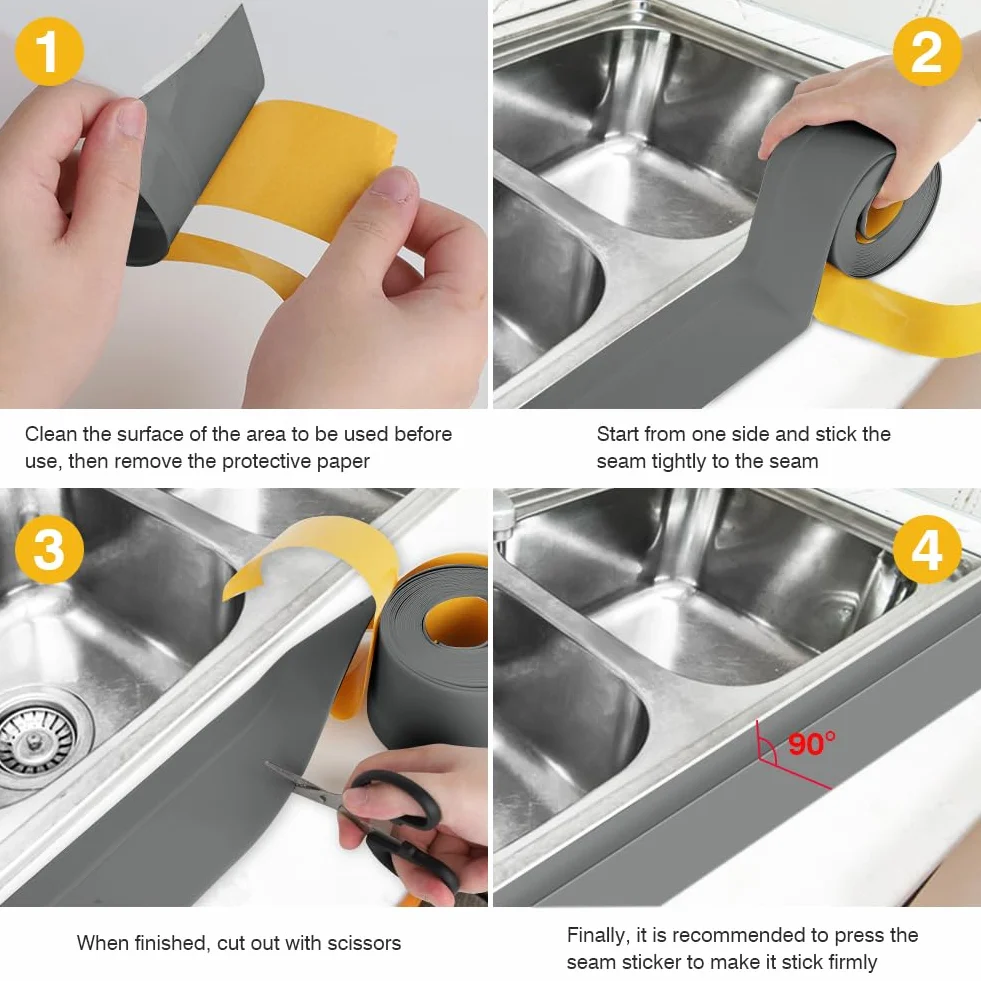 1

2

Clean the surface of the area to be used before use, then remove the protective paper

Start from one side and stick the seam tightly to the seam

3

4

90°

When finished, cut out with scissors

Finally, it is recommended to press the seam sticker to make it stick firmly