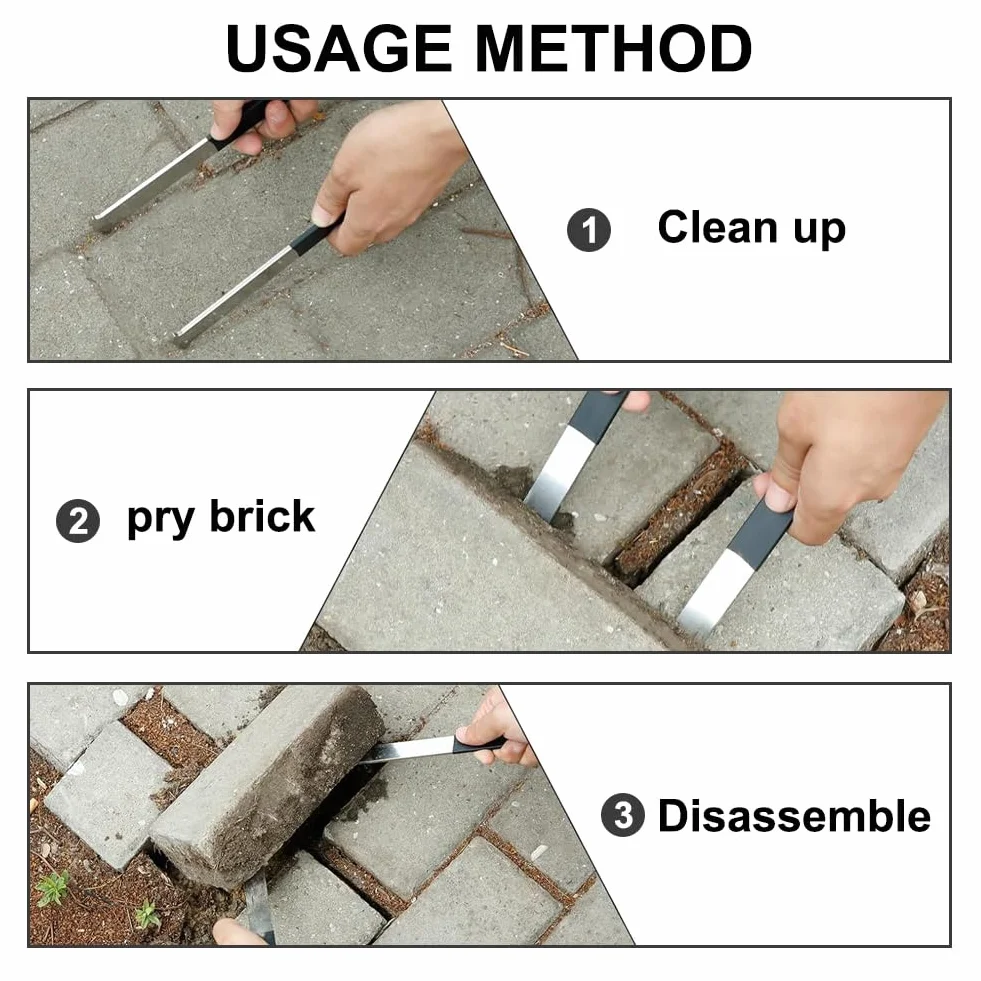 USAGE METHOD

1 Clean up

2 pry brick

3 Disassemble