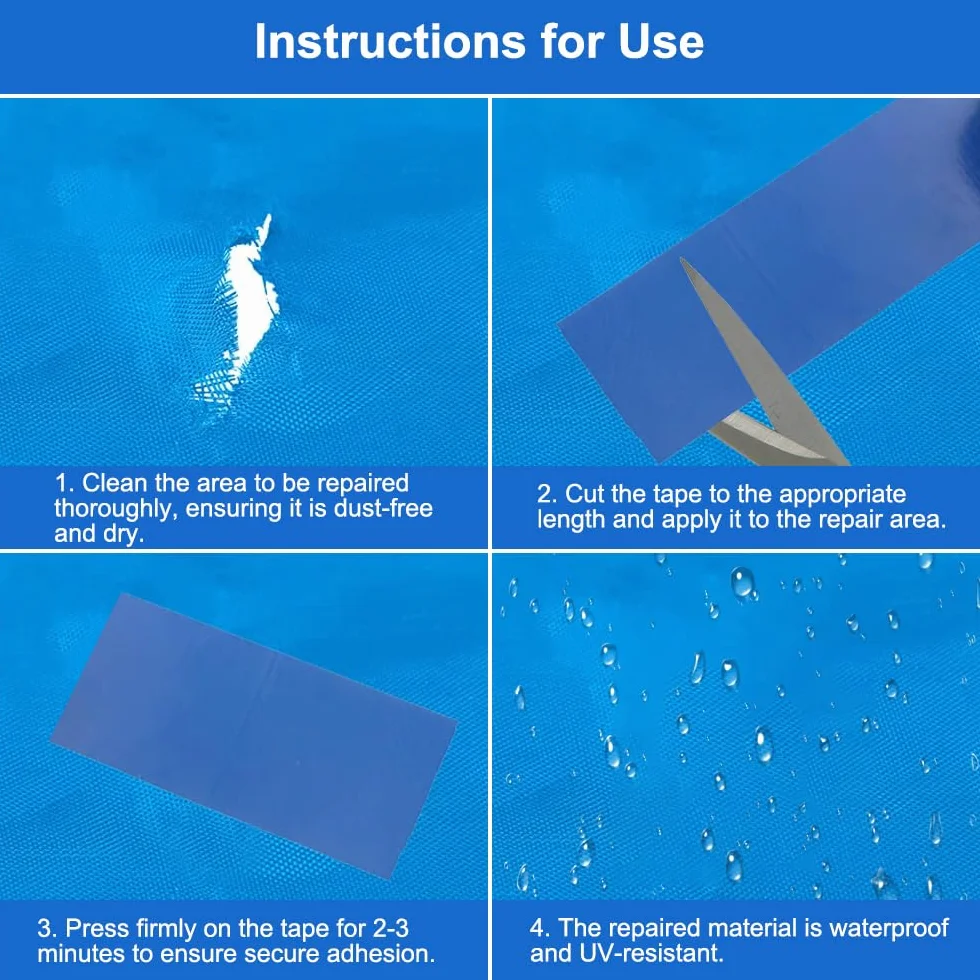 Instructions for Use

1. Clean the area to be repaired thoroughly, ensuring it is dust-free and dry.

2. Cut the tape to the appropriate length and apply it to the repair area.

3. Press firmly on the tape for 2-3 minutes to ensure secure adhesion.

4. The repaired material is waterproof and UV-resistant.