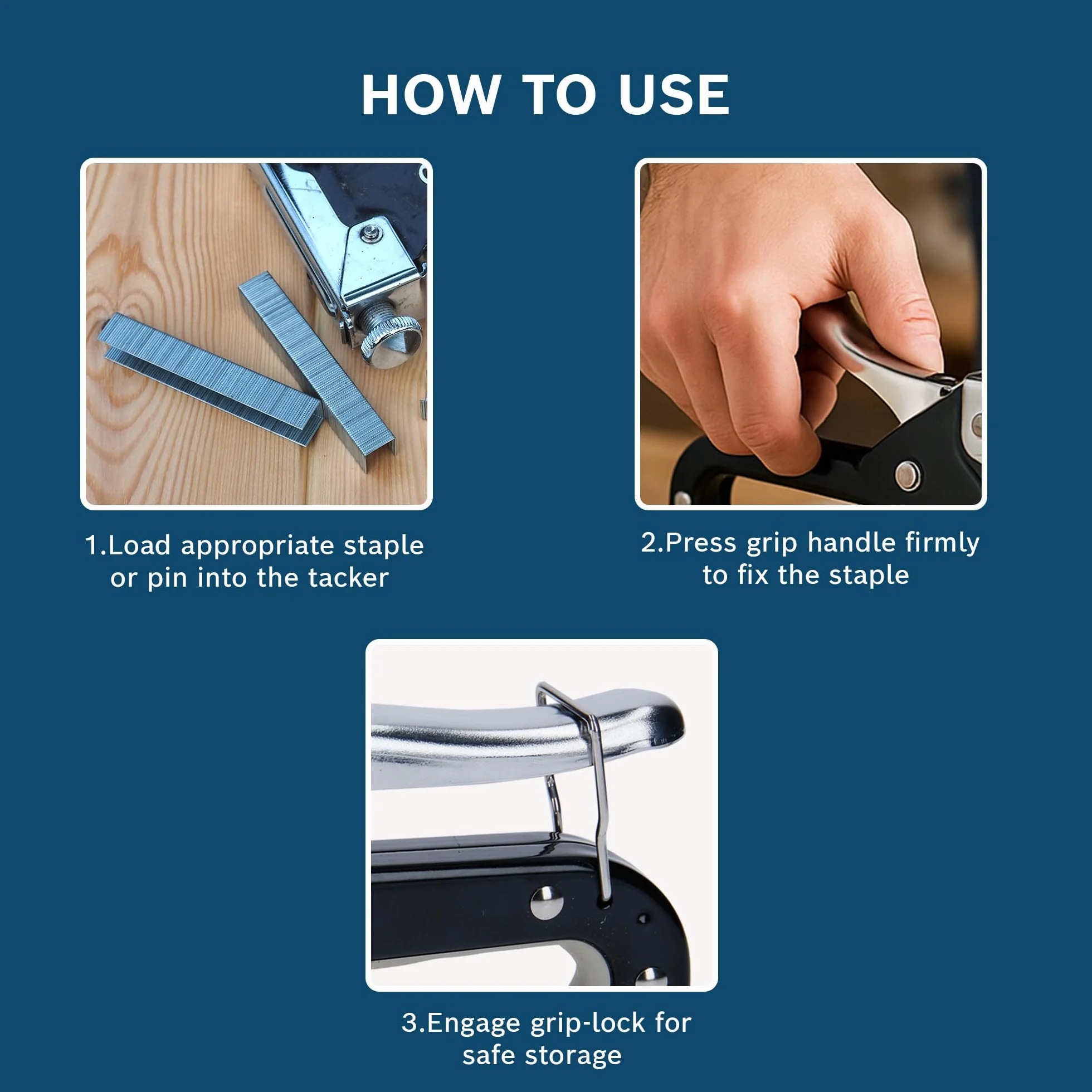 HOW TO USE

1.Load appropriate staple or pin into the tacker

2.Press grip handle firmly to fix the staple

3.Engage grip-lock for safe storage