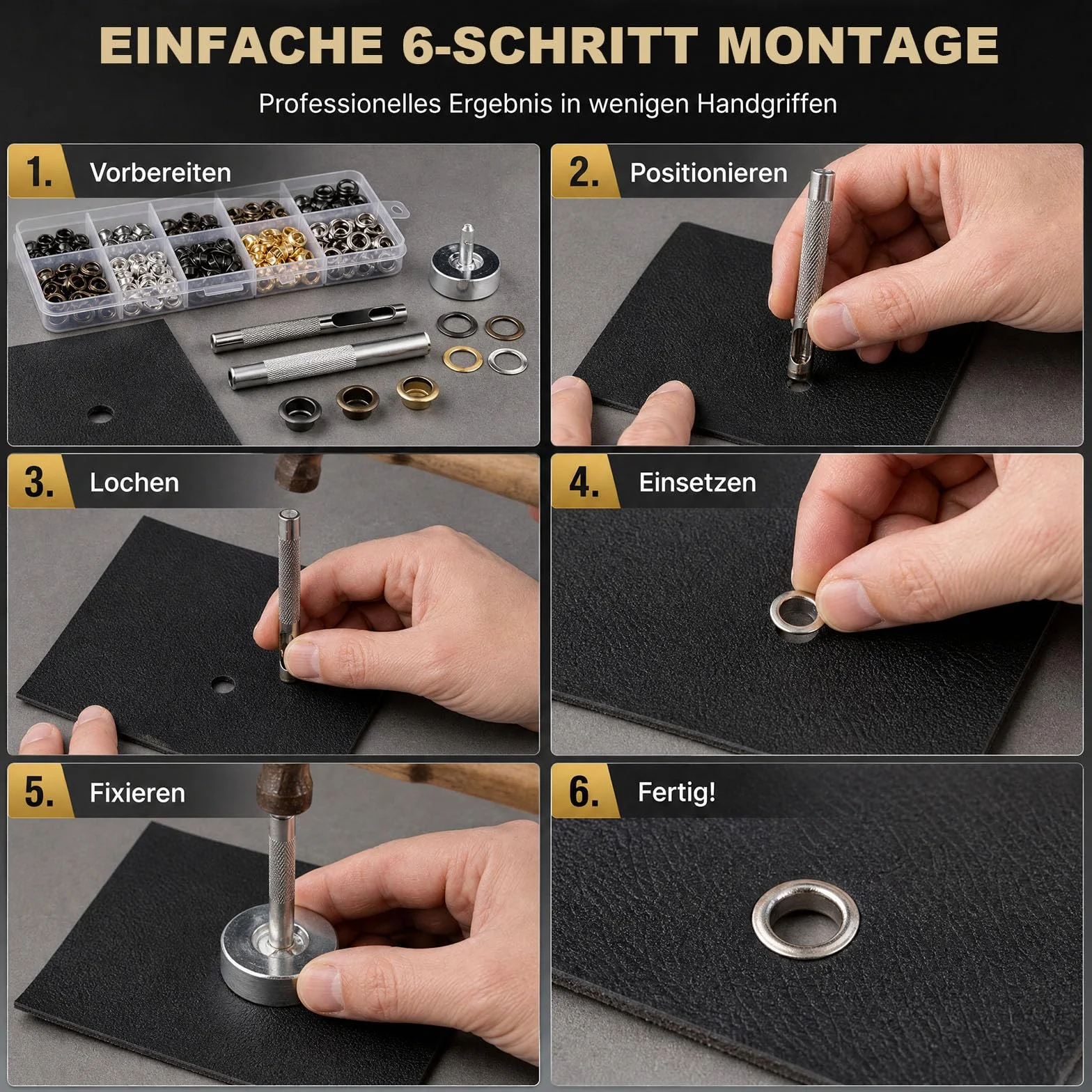 EINFACHE 6-SCHRITT MONTAGE

Professionelles Ergebnis in wenigen Handgriffen

1. Vorbereiten

2. Positionieren

3. Lochen

4. Einsetzen

5. Fixieren

6. Fertig!