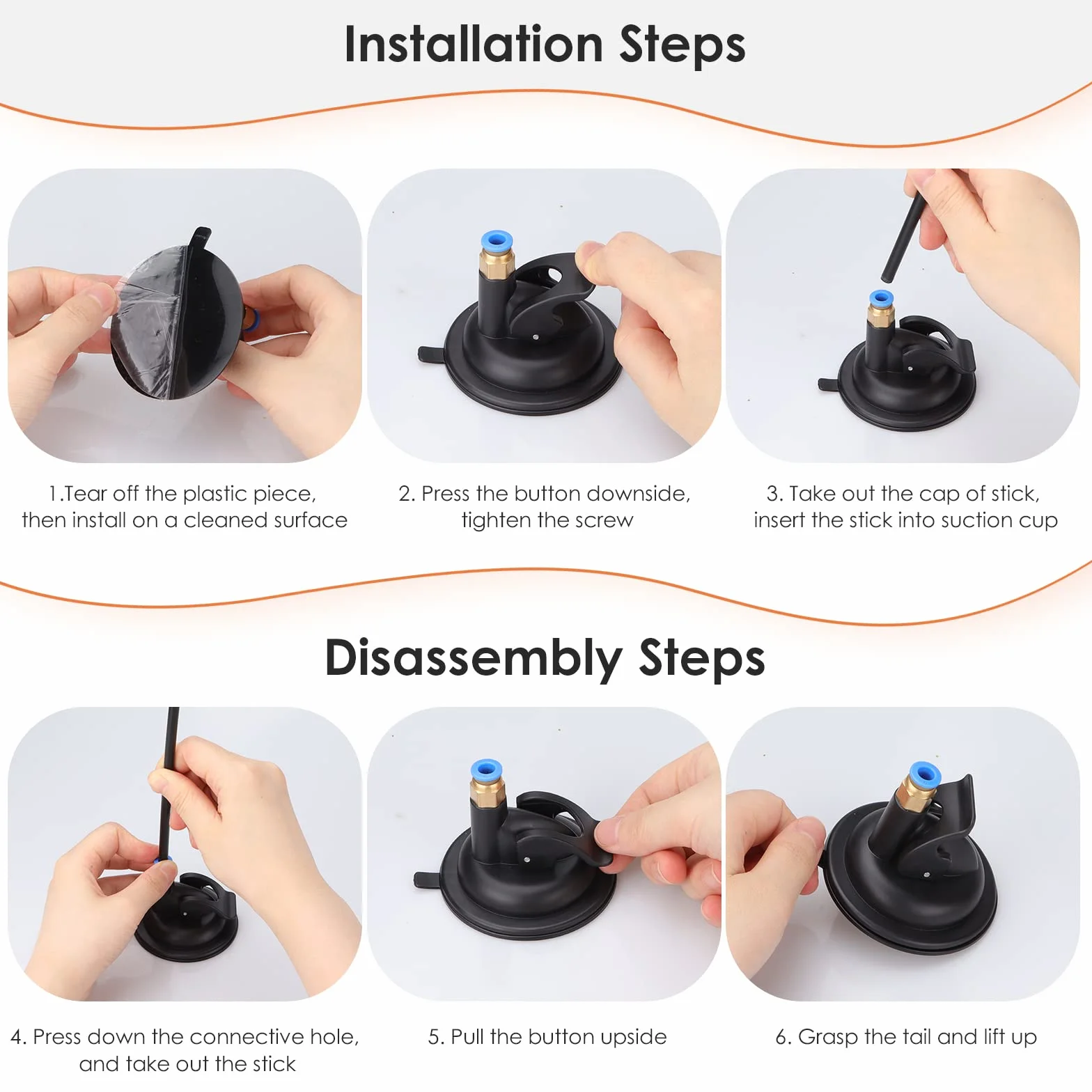 Installation Steps

1.Tear off the plastic piece, then install on a cleaned surface

2. Press the button downside, tighten the screw

3. Take out the cap of stick, insert the stick into suction cup

Disassembly Steps

4. Press down the connective hole, and take out the stick

5. Pull the button upside

6. Grasp the tail and lift up