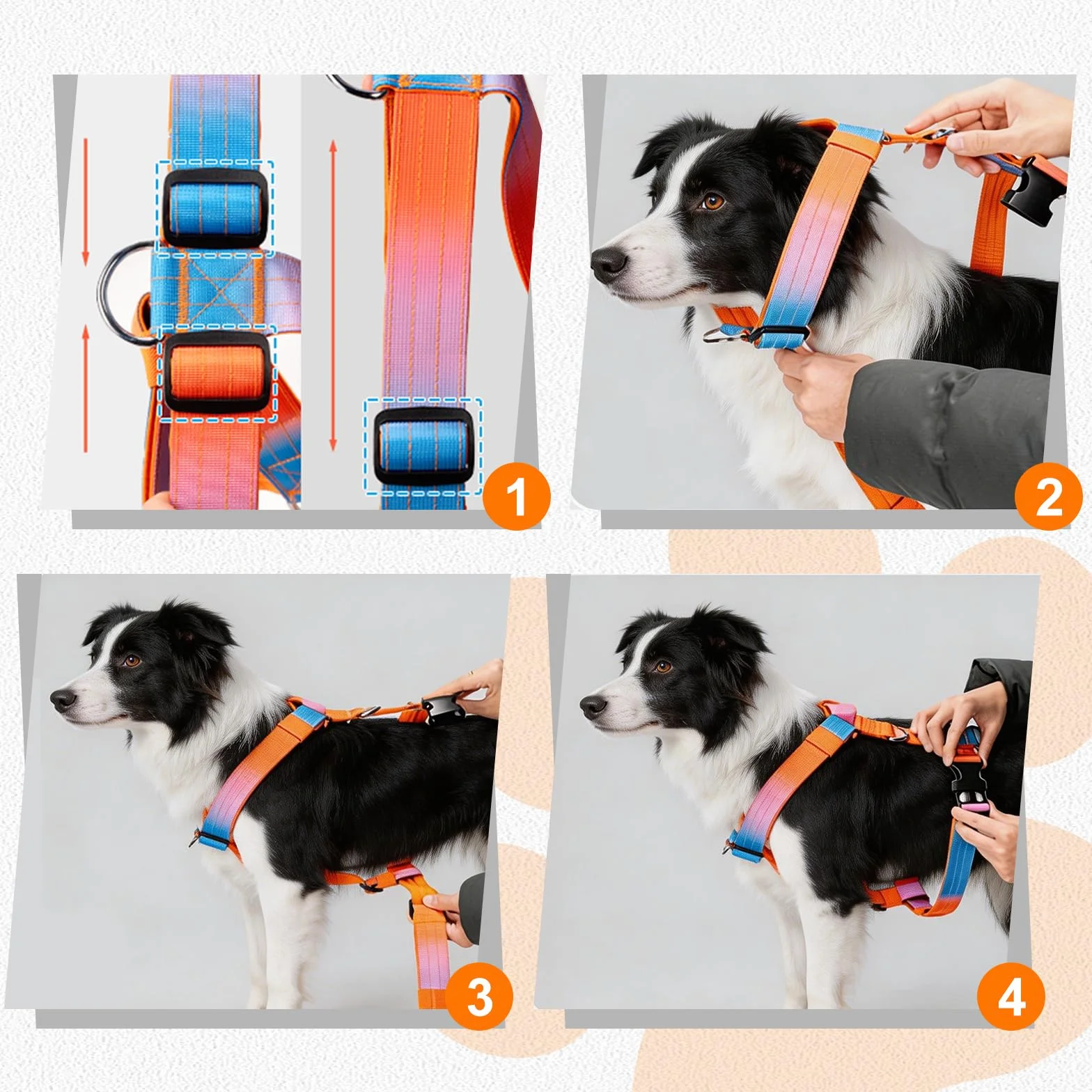 1

2

3

4