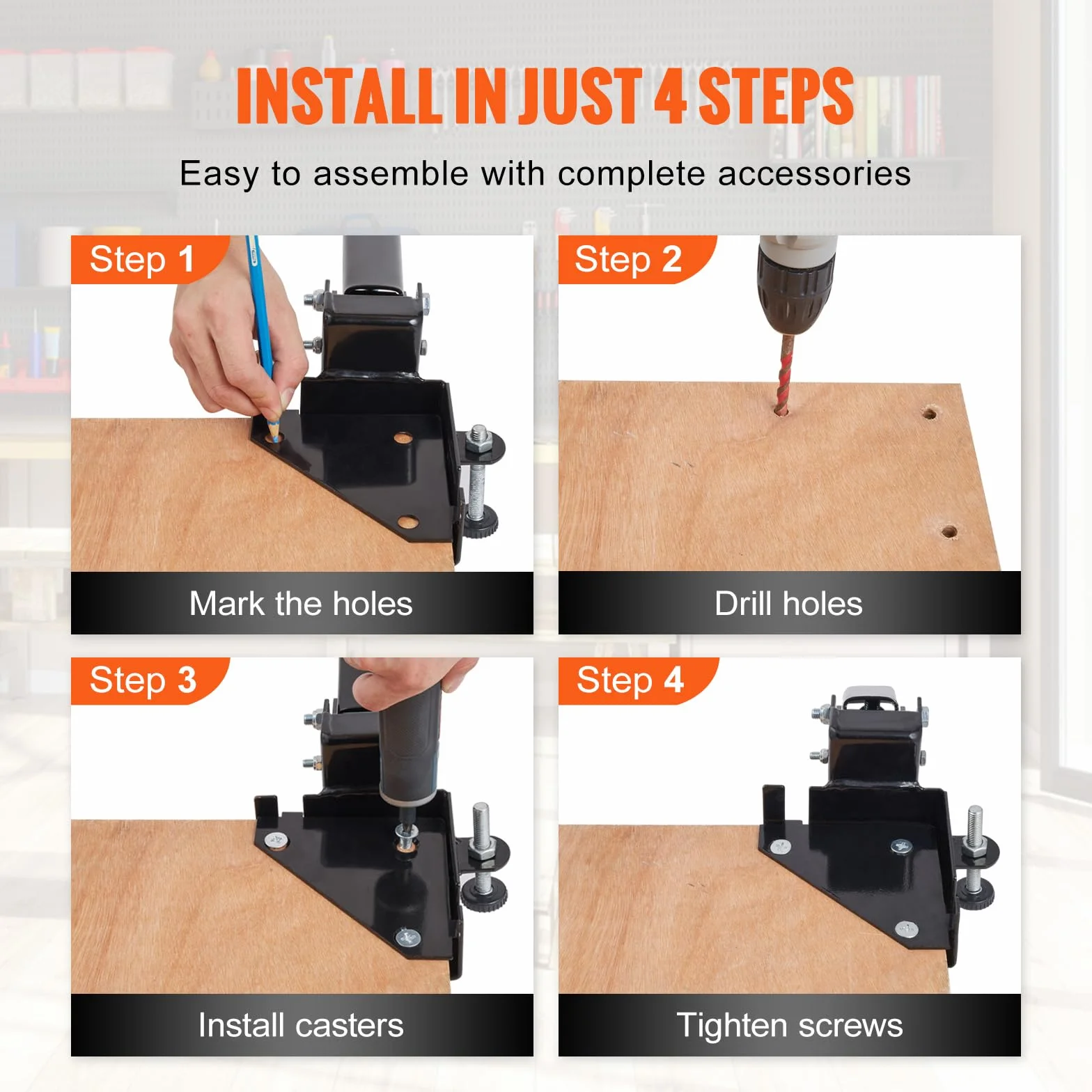 INSTALL IN JUST 4 STEPS

Easy to assemble with complete accessories

Step 1

Mark the holes

Step 2

Drill holes

Step 3

Install casters

Step 4

Tighten screws