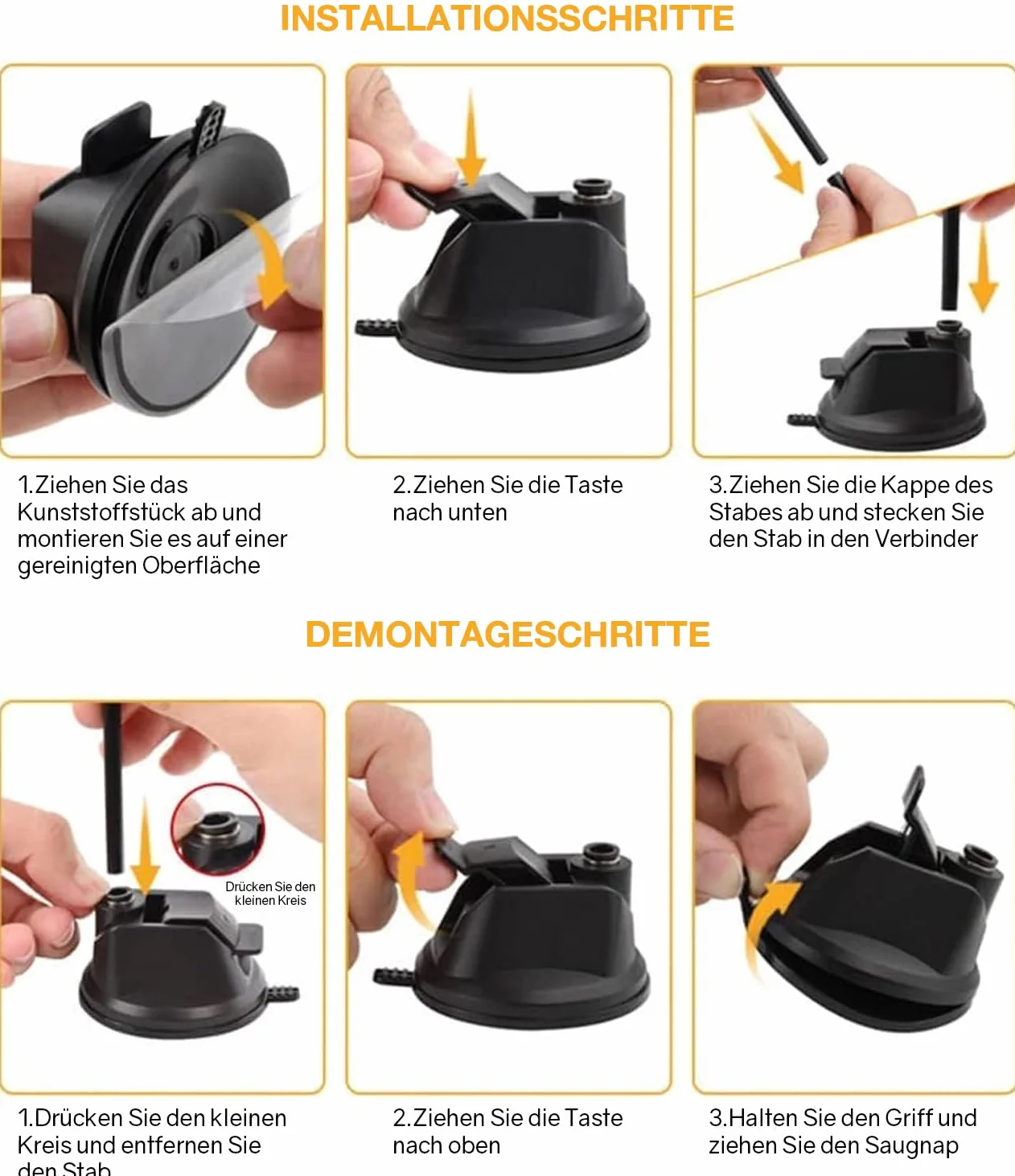 INSTALLATIONSSCHRITTE

1.Ziehen Sie das Kunststoffstück ab und montieren Sie es auf einer gereinigten Oberfläche

2.Ziehen Sie die Taste nach unten

3.Ziehen Sie die Kappe des Stabes ab und stecken Sie den Stab in den Verbinder

DEMONTAGESCHRITTE

Drücken Sie den kleinen Kreis

1.Drücken Sie den kleinen Kreis und entfernen Sie den Stab

2.Ziehen Sie die Taste nach oben

3.Halten Sie den Griff und ziehen Sie den Saugnap