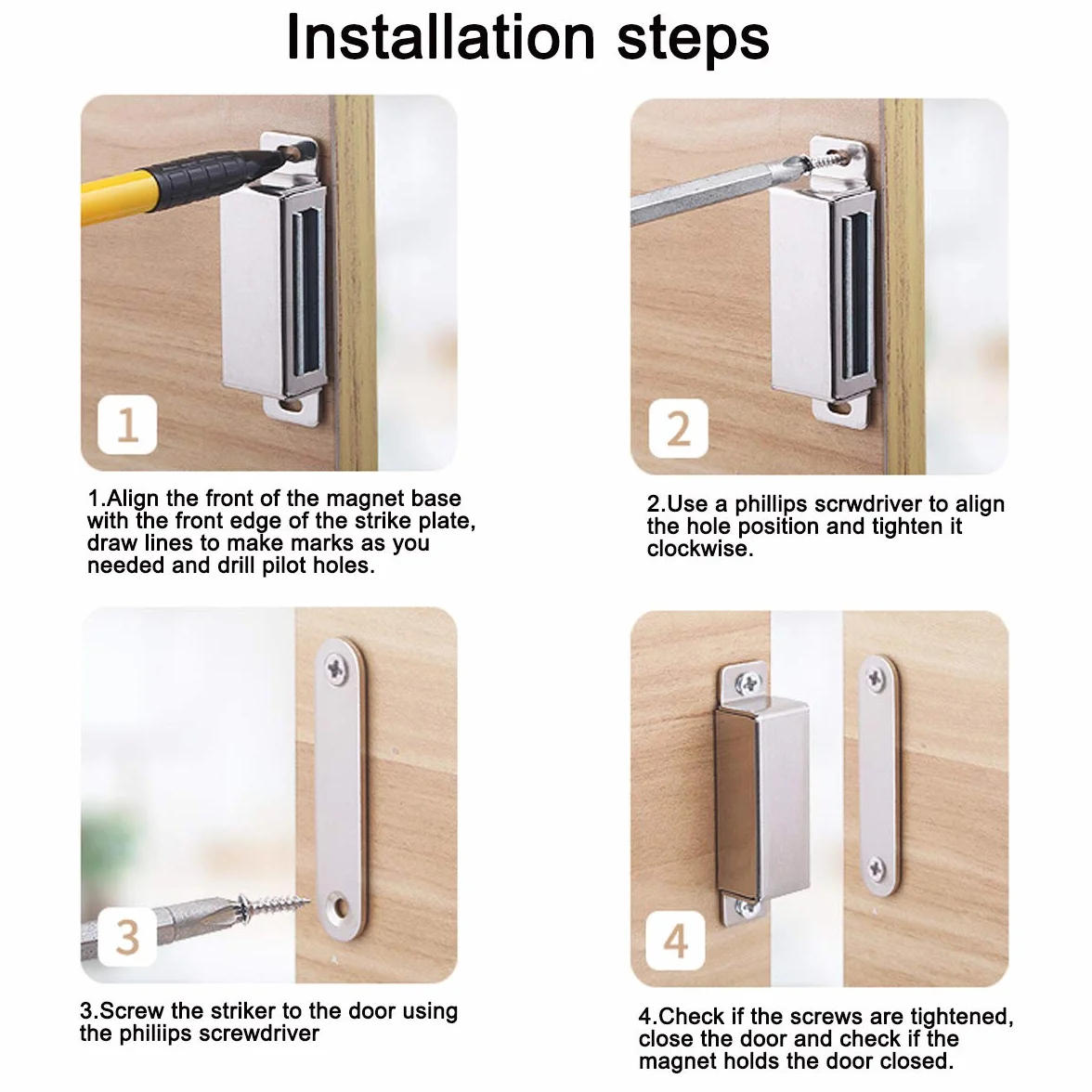 Installation steps

1

1.Align the front of the magnet base with the front edge of the strike plate, draw lines to make marks as you needed and drill pilot holes.

2

2.Use a phillips scrwdriver to align the hole position and tighten it clockwise.

3

3.Screw the striker to the door using the philiips screwdriver

4

4.Check if the screws are tightened, close the door and check if the magnet holds the door closed.