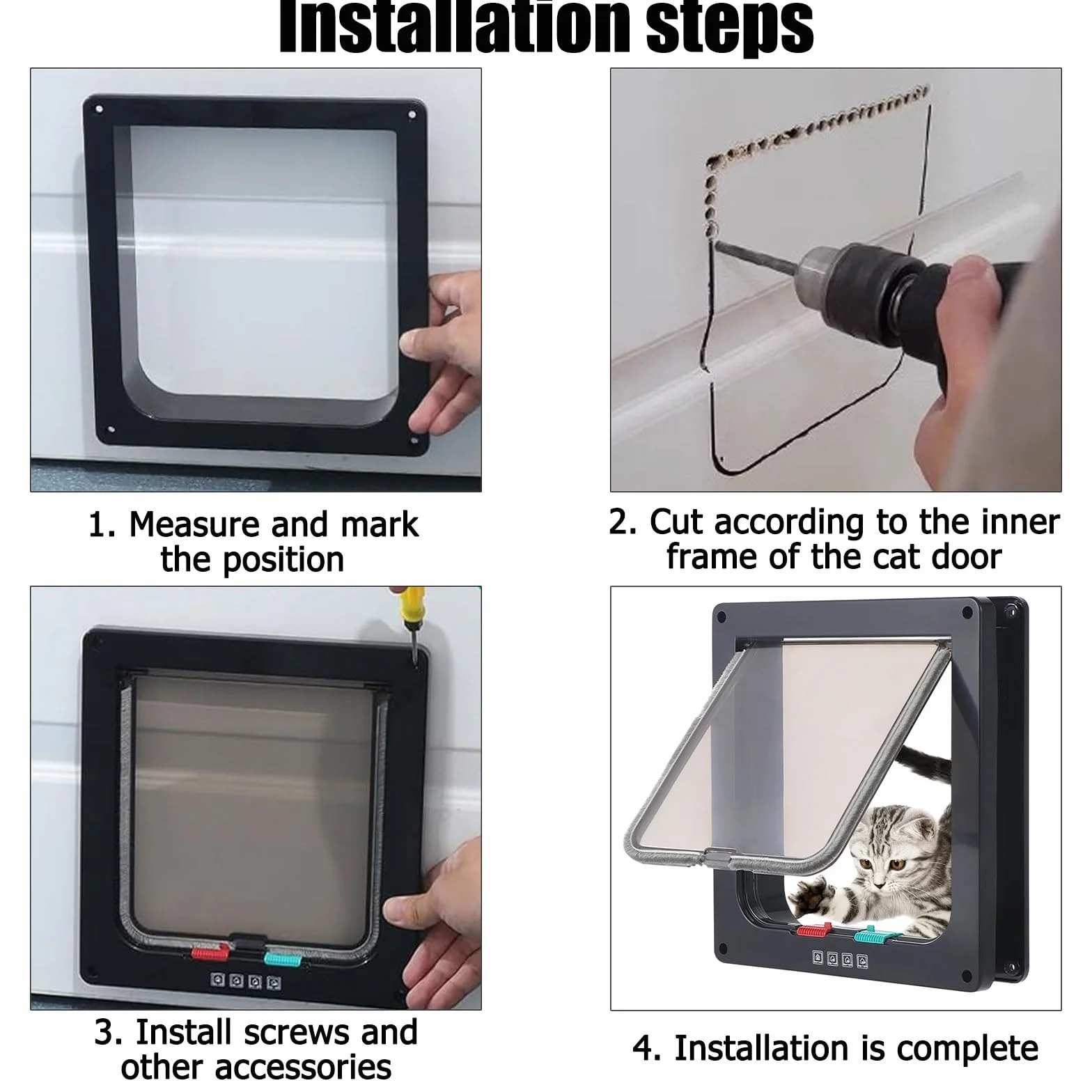 Installation steps

1. Measure and mark the position

2. Cut according to the inner frame of the cat door

3. Install screws and other accessories

4. Installation is complete